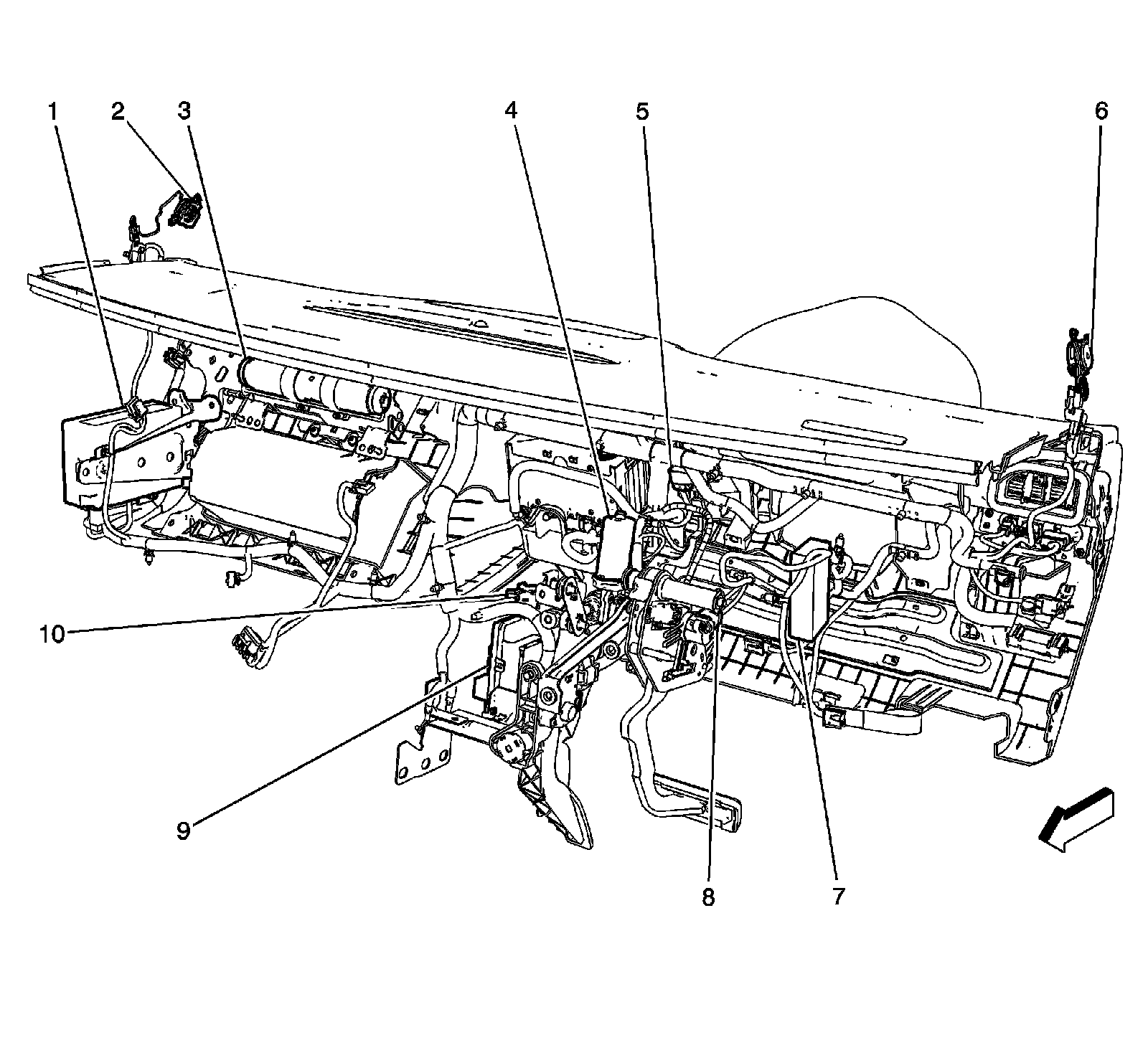 1
2
3
4
5
6
10
9
8
7