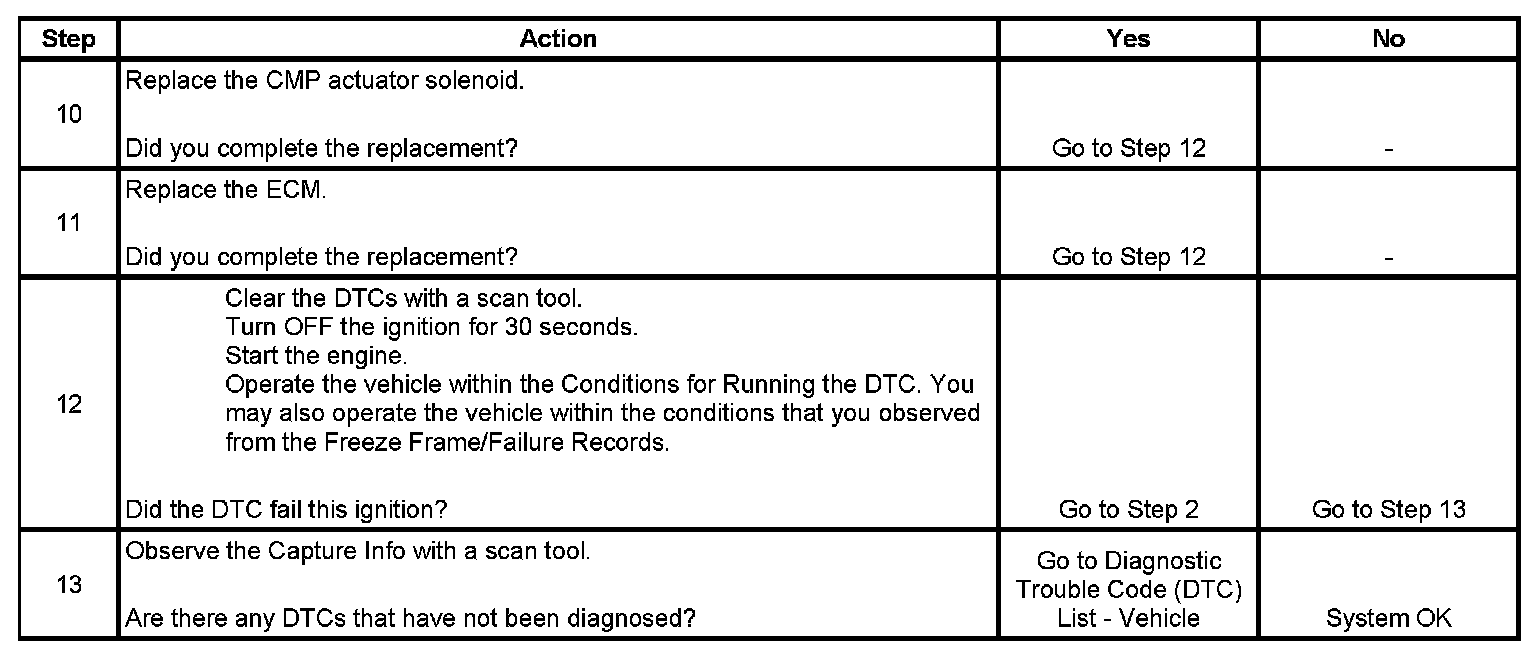 | Step | Action | Yes | No |
|---|---|---|---|
| 10 | Replace the CMP actuator solenoid.<br><br>Did you complete the replacement? | Go to Step 12 | - |
| 11 | Replace the ECM.<br><br>Did you complete the replacement? | Go to Step 12 | - |
| 12 | Clear the DTCs with a scan tool.<br>Turn OFF the ignition for 30 seconds.<br>Start the engine.<br>Operate the vehicle within the Conditions for Running the DTC. You may also operate the vehicle within the conditions that you observed from the Freeze Frame/Failure Records.<br><br>Did the DTC fail this ignition? | Go to Step 2 | Go to Step 13 |
| 13 | Observe the Capture Info with a scan tool.<br><br>Are there any DTCs that have not been diagnosed? | Go to Diagnostic Trouble Code (DTC) List - Vehicle | System OK |