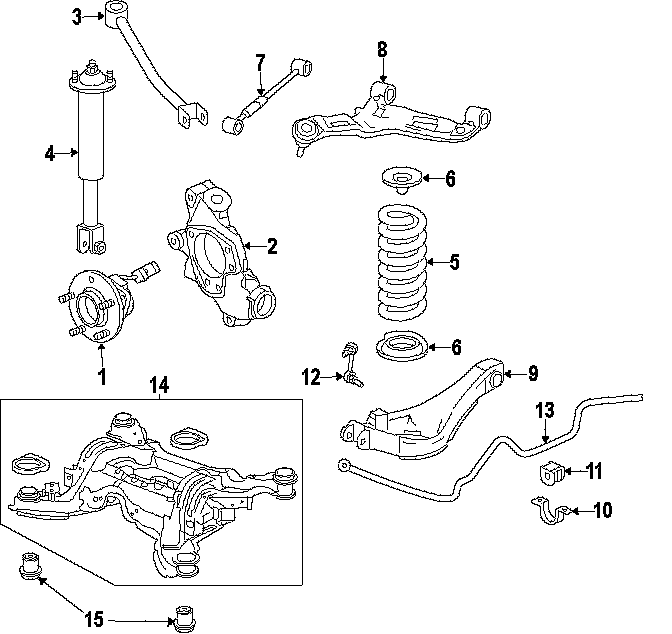 3
7
8
4
6
2
5
1
6
12
9
14
13
11
10
15