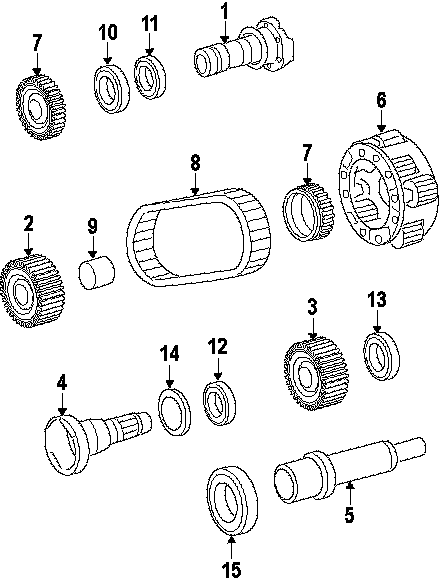 7
10
11
1
6
8
7
2
9
3
13
14
12
4
5
15