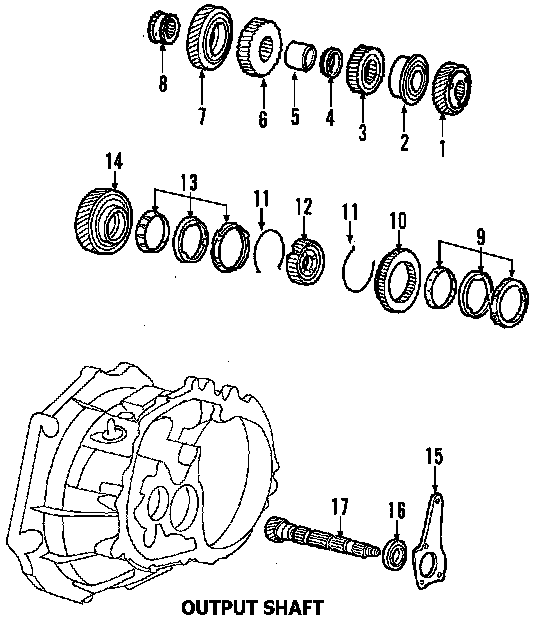 8
7
6
5
4
3
2
1
14
13
11
12
11
10
9
15
17
16
OUTPUT SHAFT