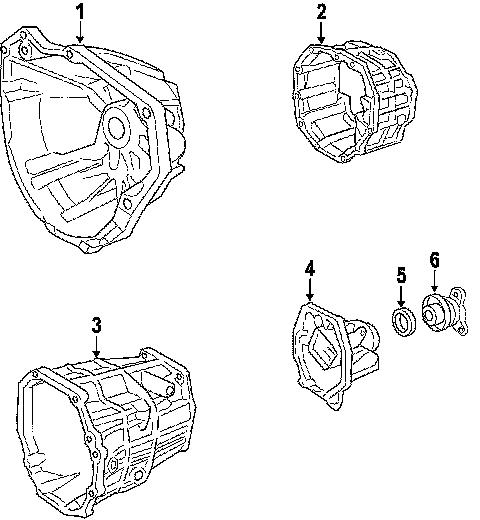 1
2
3
4
5
6