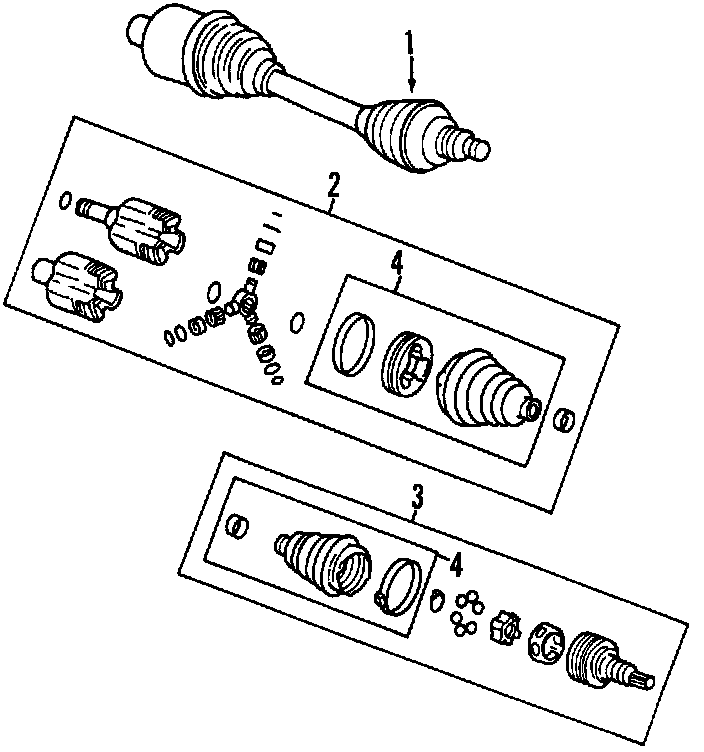 1
2
4
3
4