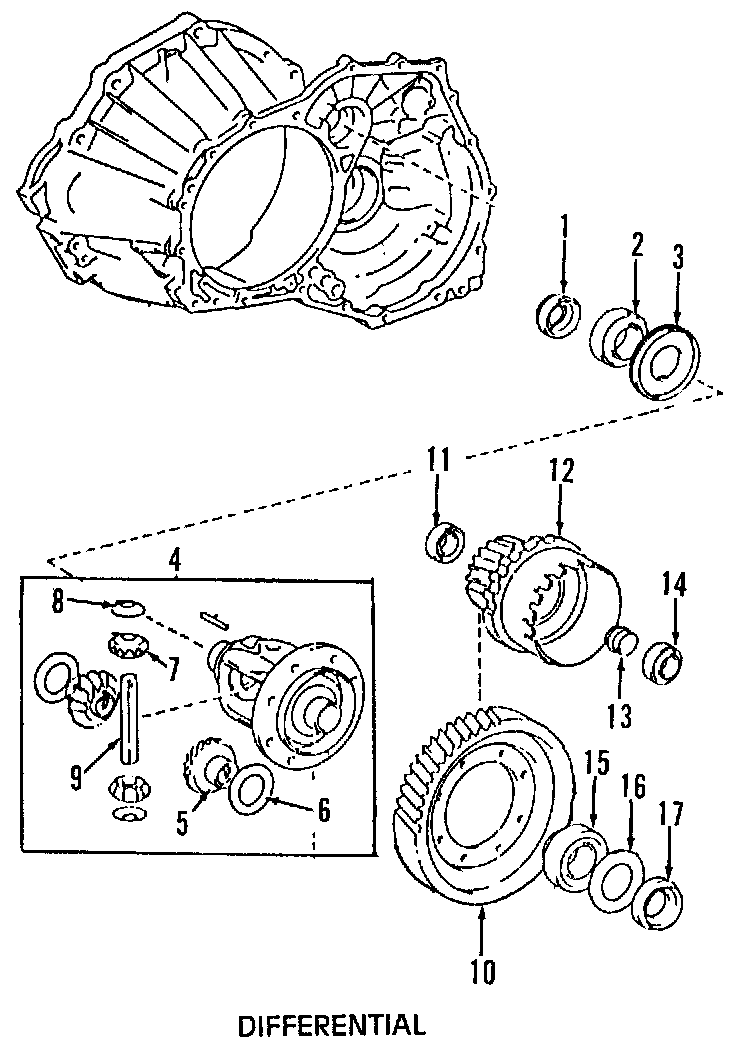 1
2
3
11
12
4
8
7
14
13
9
5
6
15
16
17
10
DIFFERENTIAL