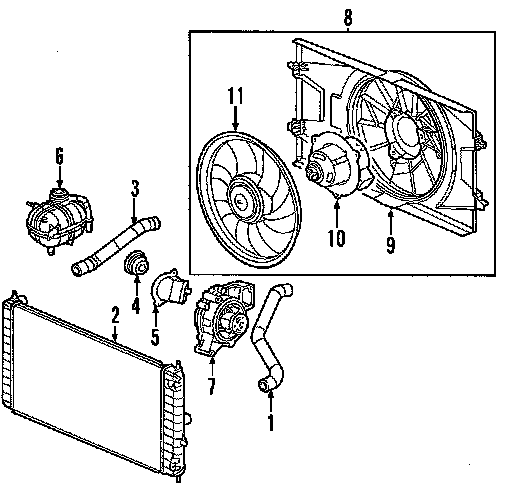 8
11
6
3
10
9
4
5
2
7
1