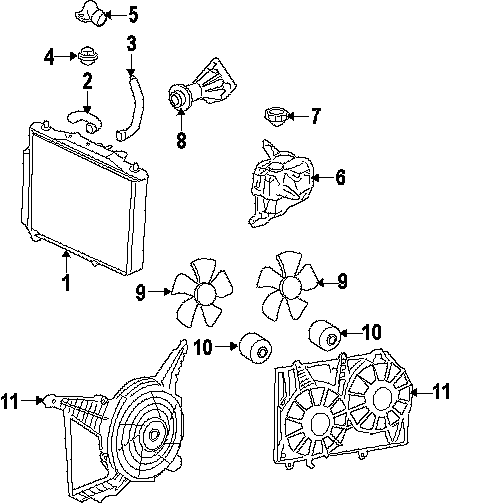 5
4
3
2
8
7
6
1
9
9
10
10
11
11