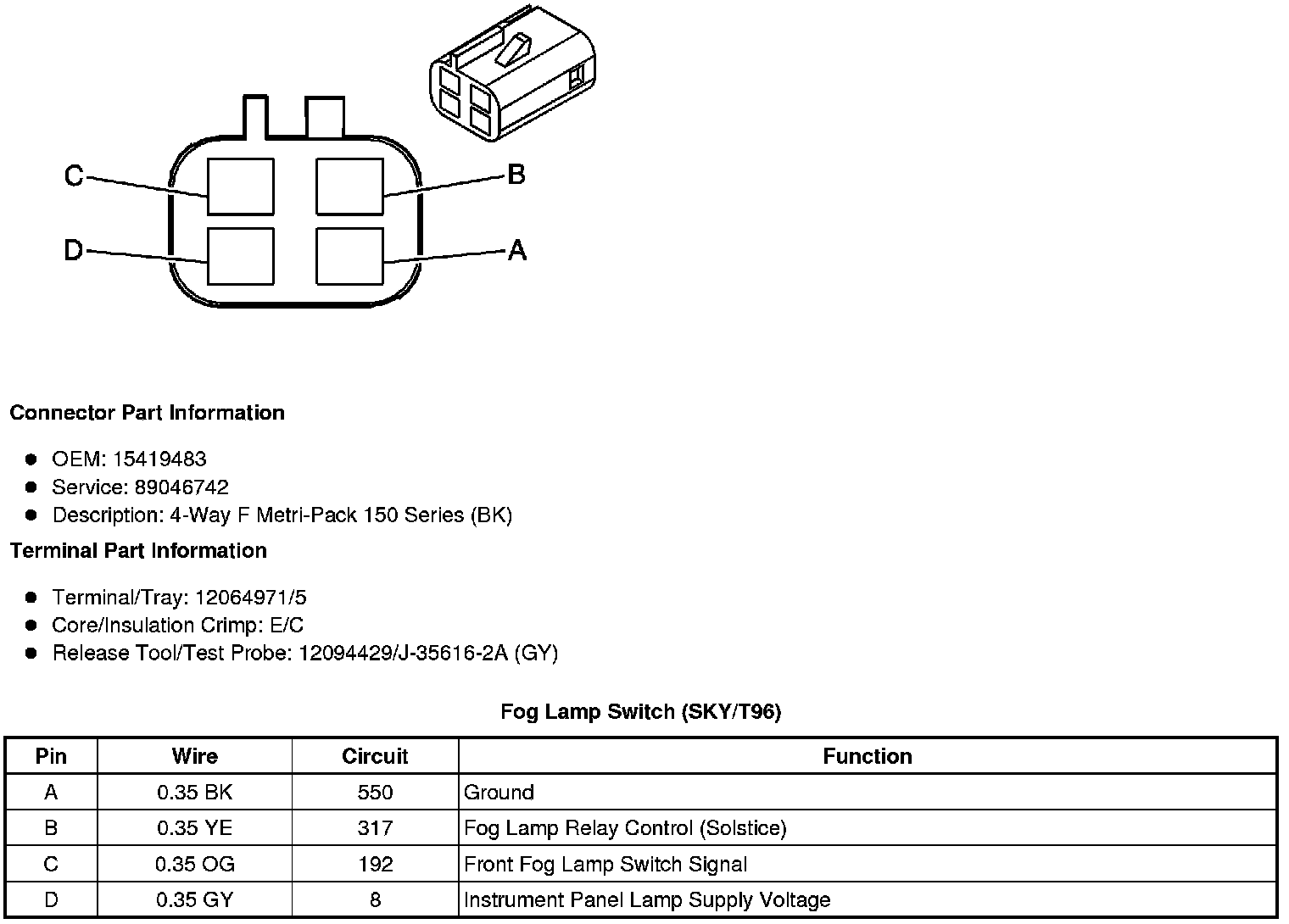 C
B
D
A

Connector Part Information

- OEM: 15419483
- Service: 89046742
- Description: 4-Way F Metri-Pack 150 Series (BK)

Terminal Part Information

- Terminal/Tray: 12064971/5
- Core/Insulation Crimp: E/C
- Release Tool/Test Probe: 12094429/J-35616-2A (GY)

Fog Lamp Switch (SKY/T96)

| Pin | Wire | Circuit | Function |
|---|---|---|---|
| A | 0.35 BK | 550 | Ground |
| B | 0.35 YE | 317 | Fog Lamp Relay Control (Solstice) |
| C | 0.35 OG | 192 | Front Fog Lamp Switch Signal |
| D | 0.35 GY | 8 | Instrument Panel Lamp Supply Voltage |