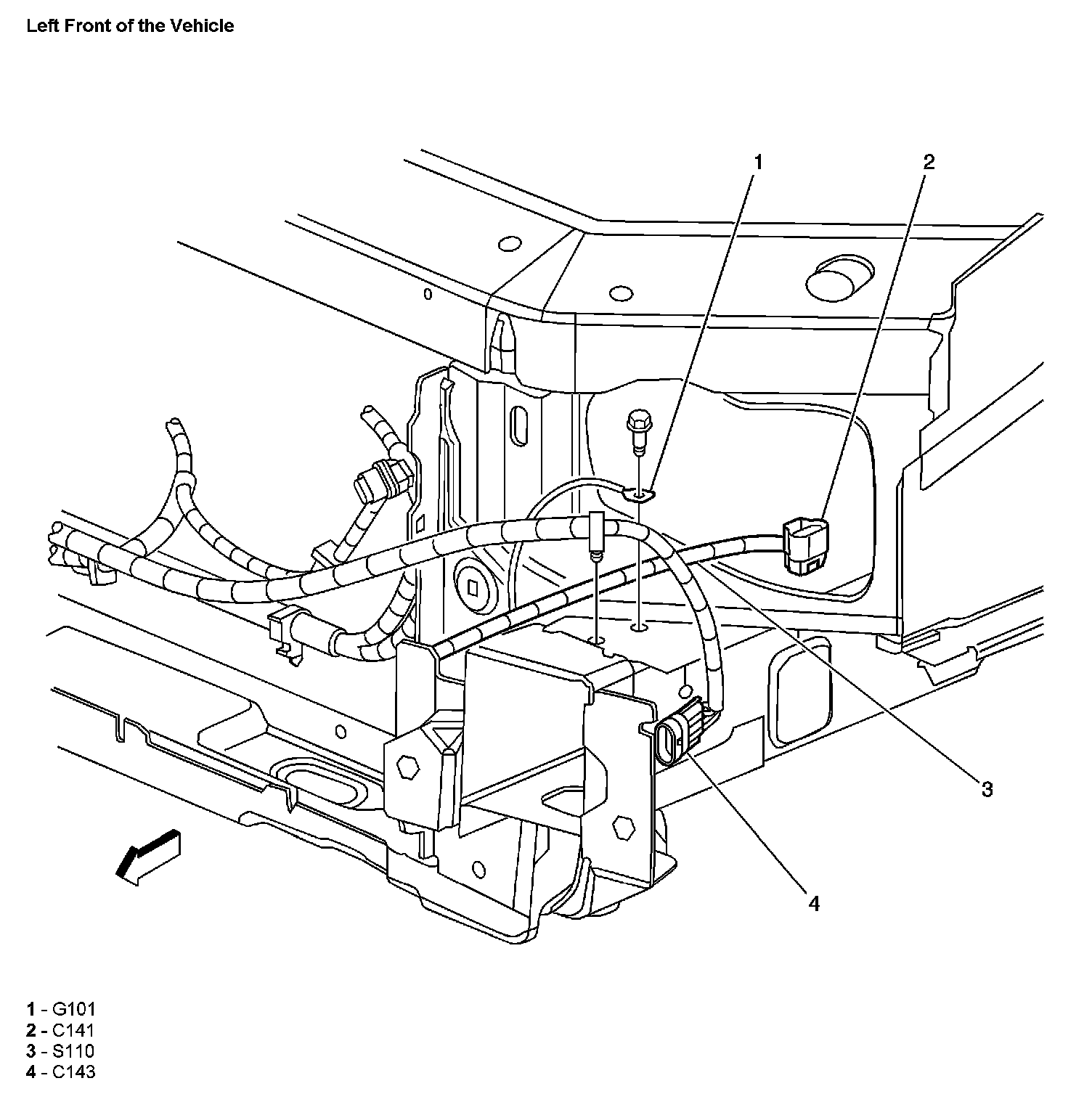 Left Front of the Vehicle

1
2
3
4

1 - G101
2 - C141
3 - S110
4 - C143