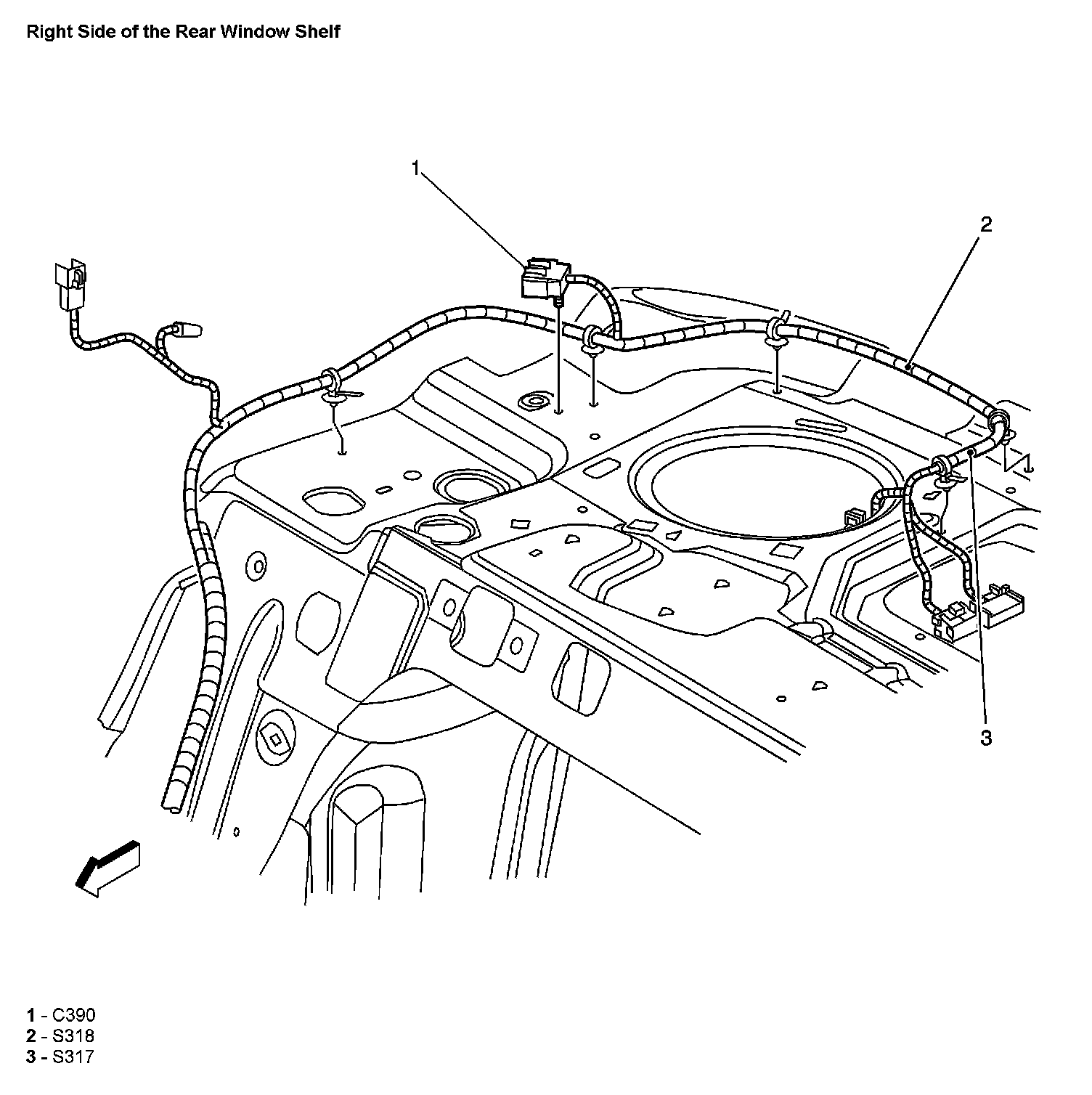 Right Side of the Rear Window Shelf

1

2

3

1 - C390
2 - S318
3 - S317