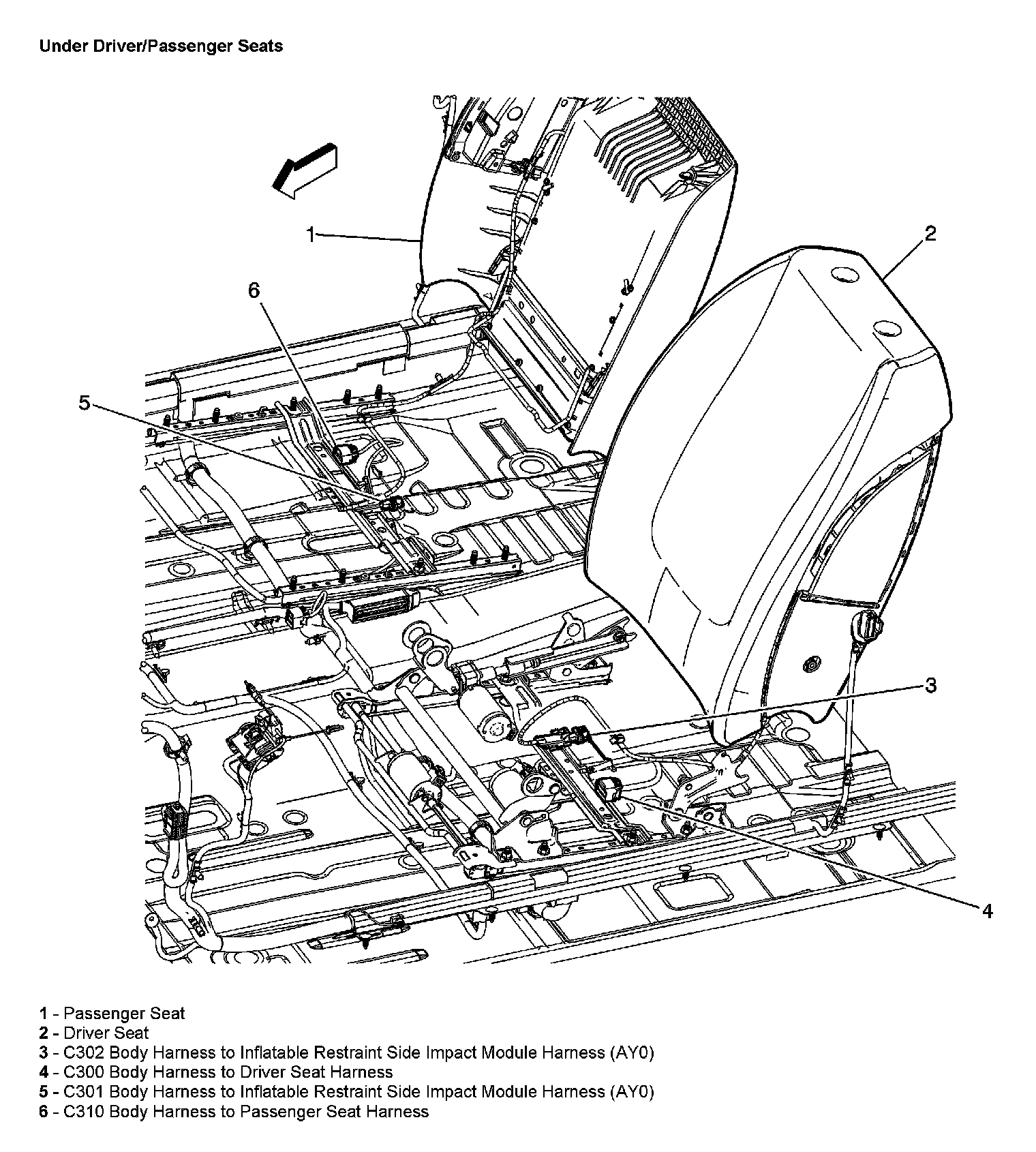 Under Driver/Passenger Seats

1

2

6

5

3

4

1 - Passenger Seat
2 - Driver Seat
3 - C302 Body Harness to Inflatable Restraint Side Impact Module Harness (AY0)
4 - C300 Body Harness to Driver Seat Harness
5 - C301 Body Harness to Inflatable Restraint Side Impact Module Harness (AY0)
6 - C310 Body Harness to Passenger Seat Harness