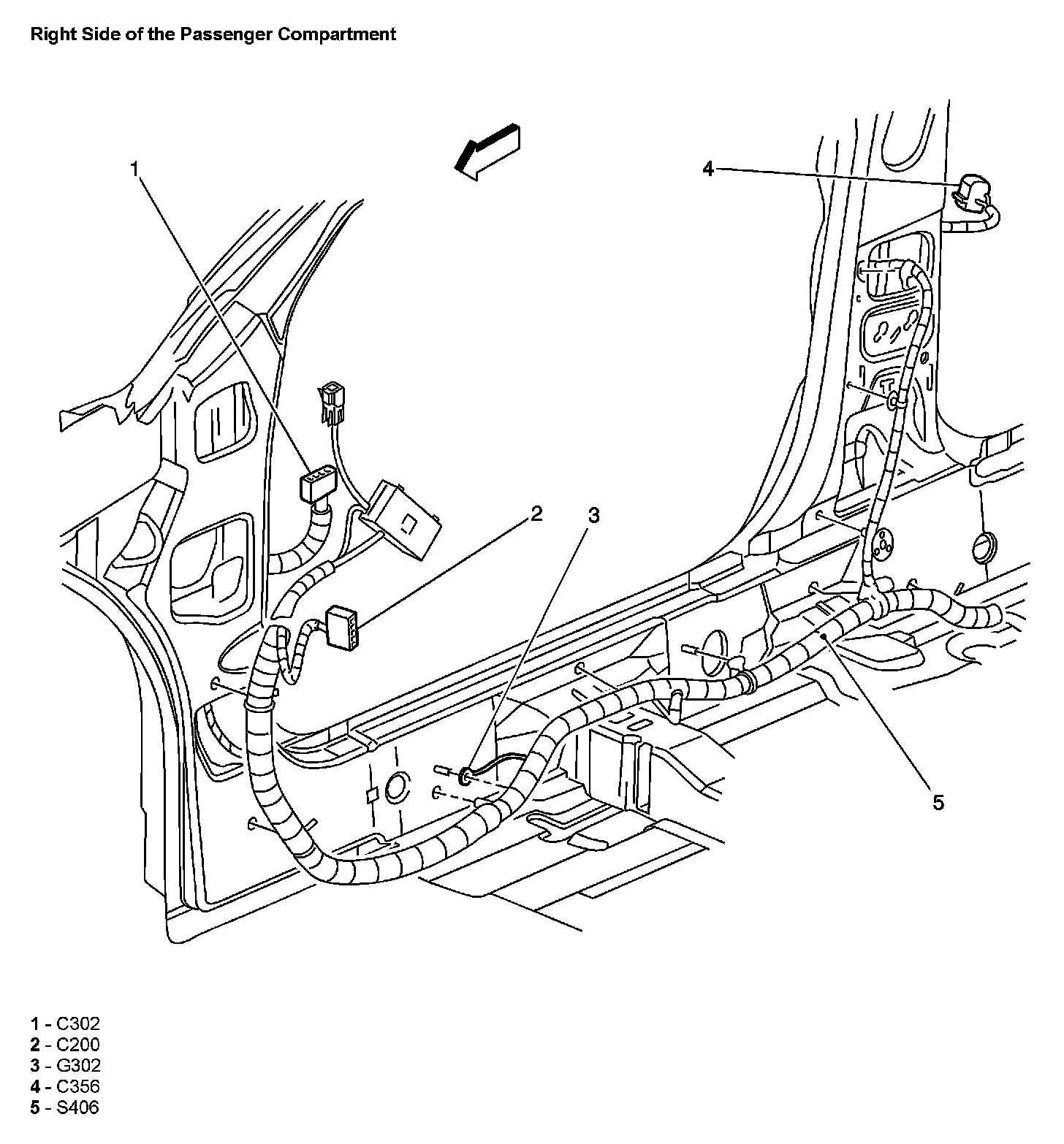 Right Side of the Passenger Compartment

1

4

2

3

5

1 - C302
2 - C200
3 - G302
4 - C356
5 - S406