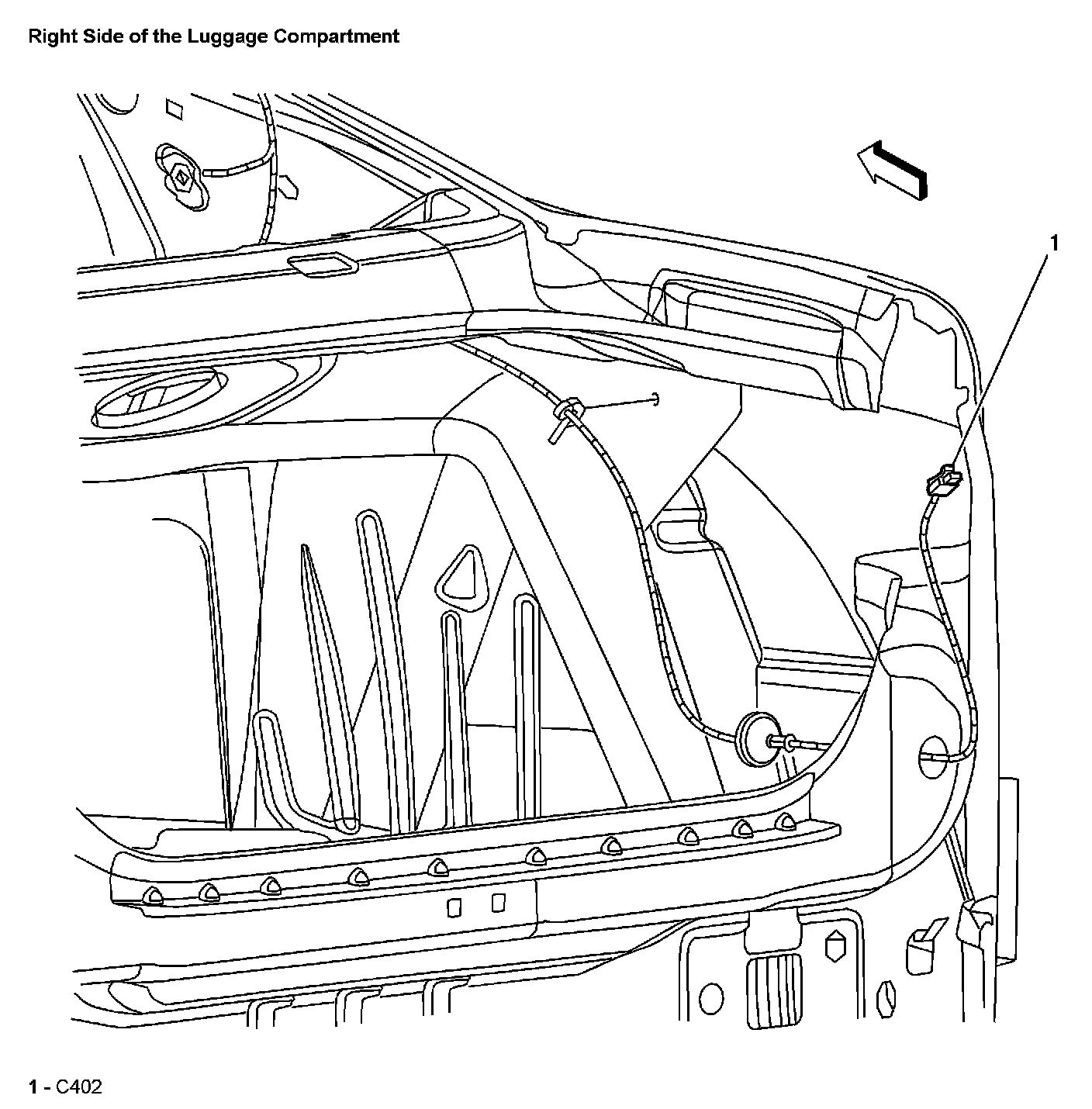 Right Side of the Luggage Compartment

1

1 - C402