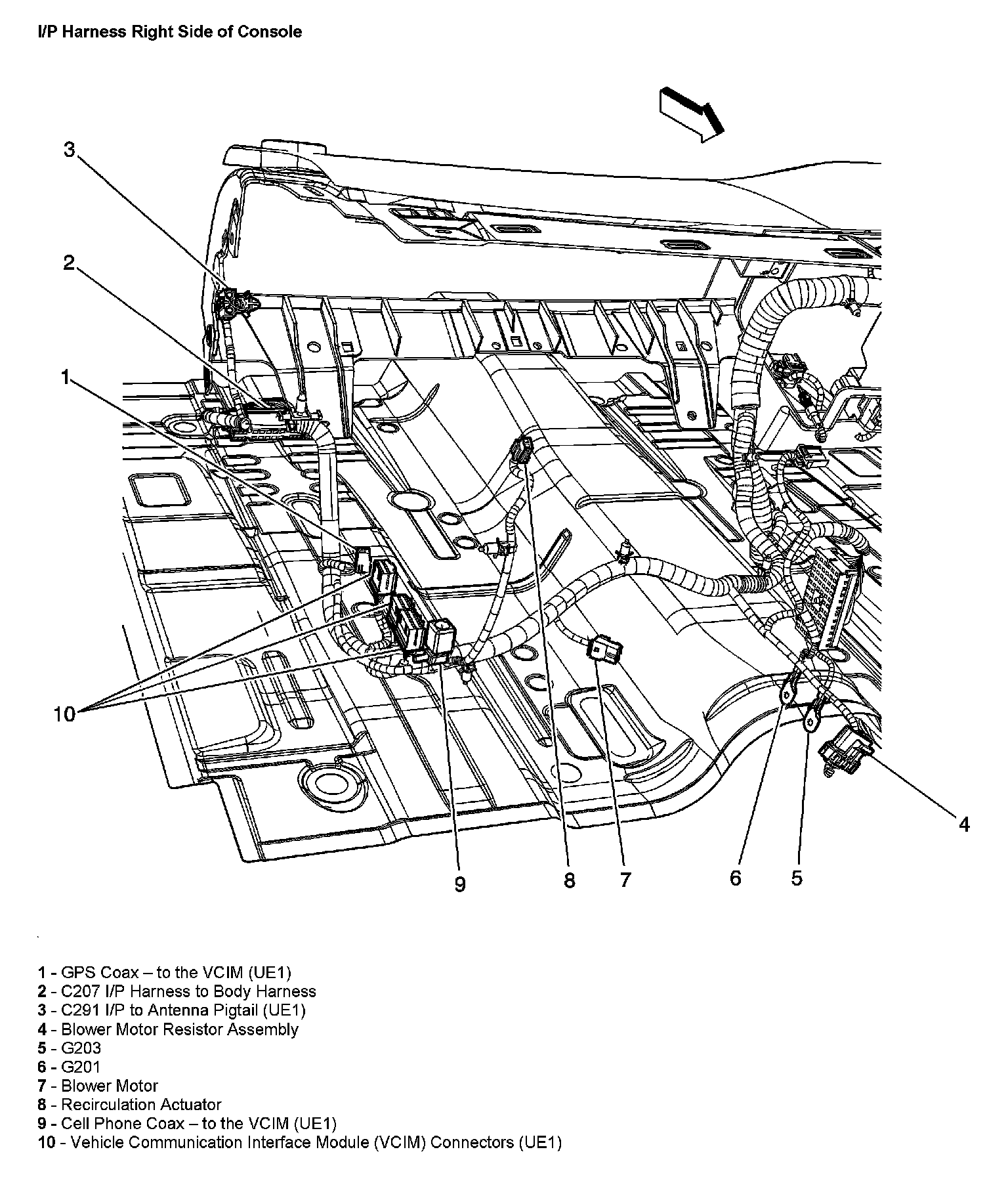 I/P Harness Right Side of Console

3
2
1
10
9
8
7
6
5
4

1 - GPS Coax – to the VCIM (UE1)
2 - C207 I/P Harness to Body Harness
3 - C291 I/P to Antenna Pigtail (UE1)
4 - Blower Motor Resistor Assembly
5 - G203
6 - G201
7 - Blower Motor
8 - Recirculation Actuator
9 - Cell Phone Coax – to the VCIM (UE1)
10 - Vehicle Communication Interface Module (VCIM) Connectors (UE1)