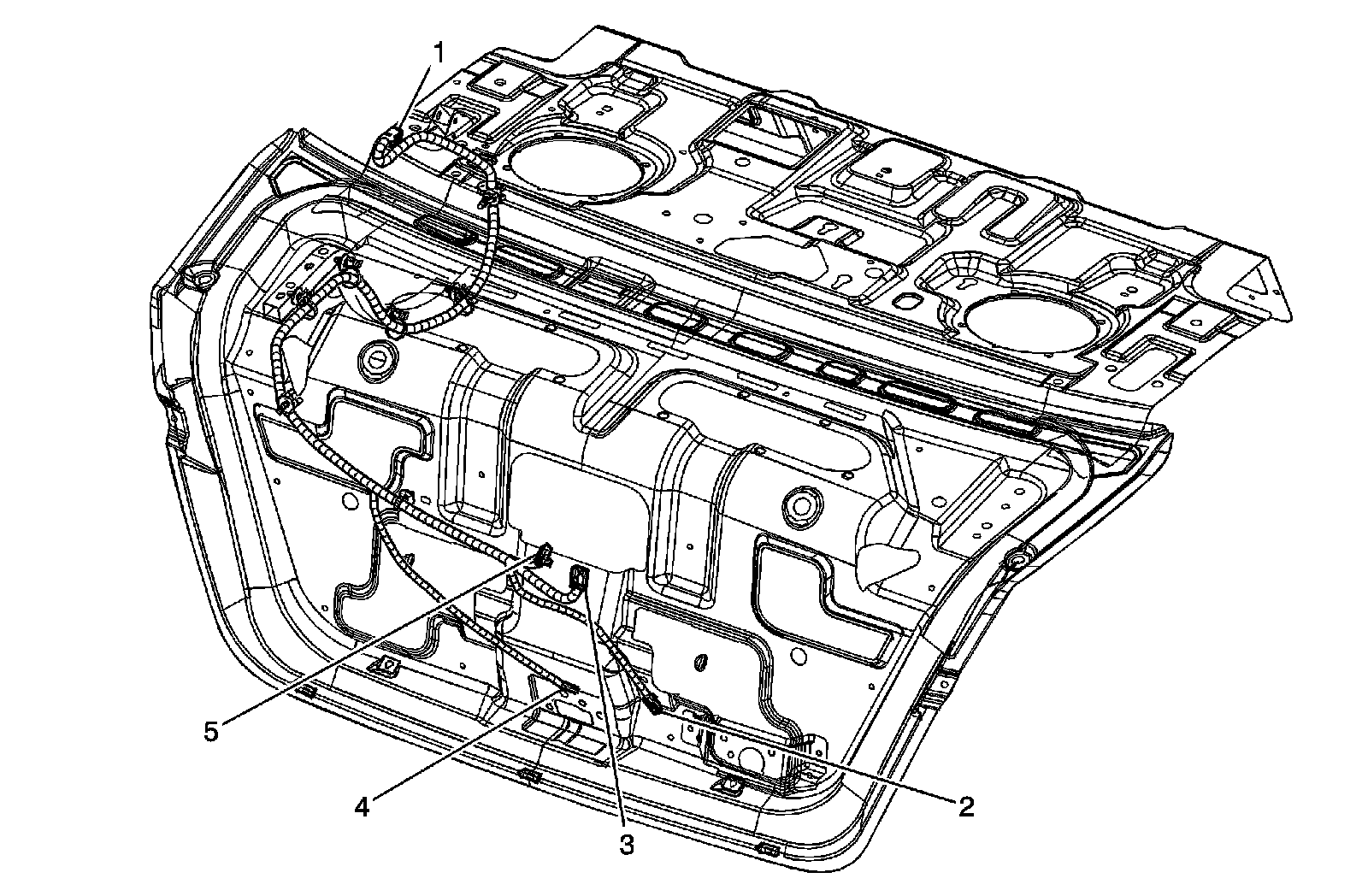 1
5
4
3
2