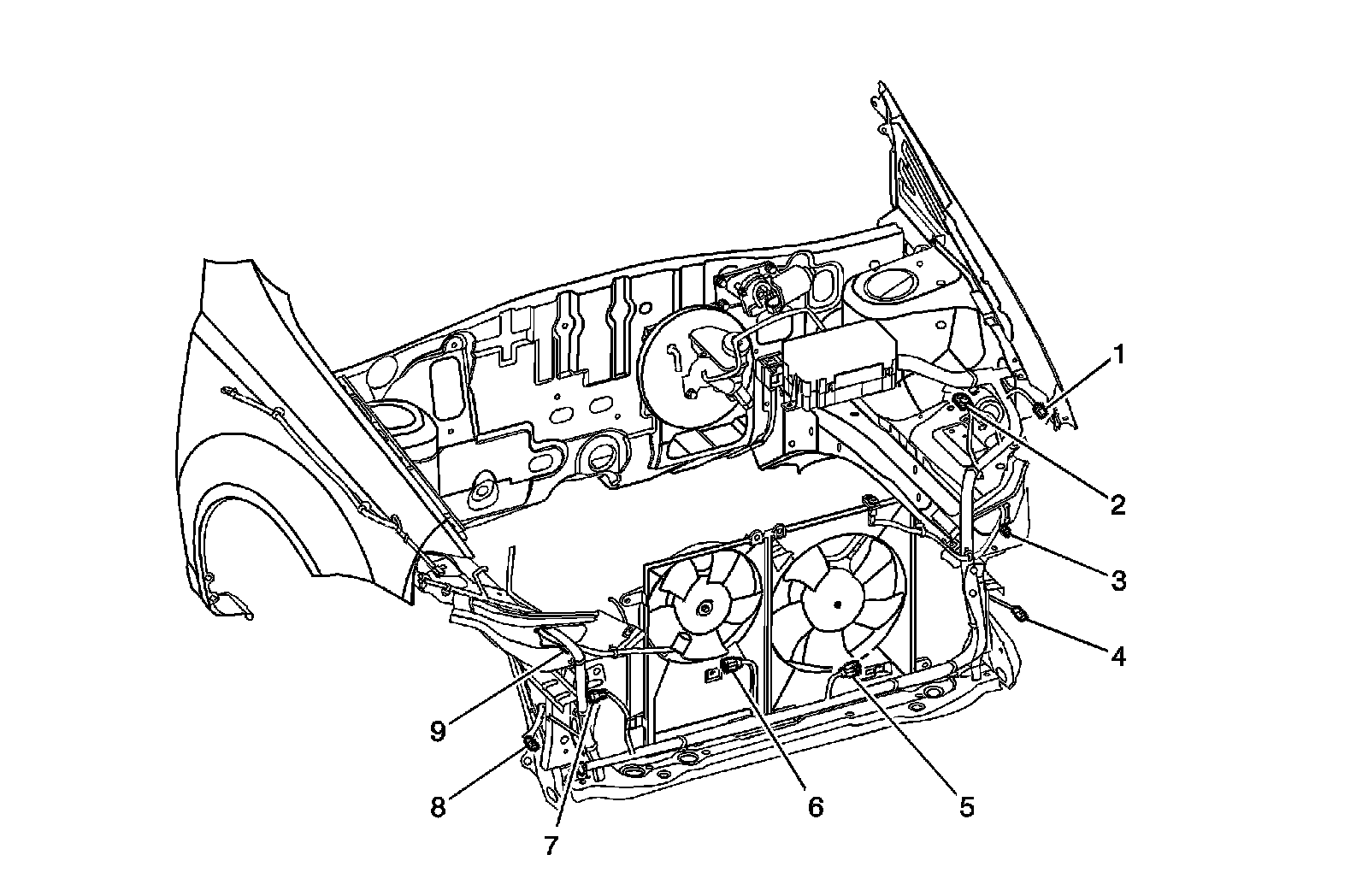 1
2
3
4
9
8
7
6
5