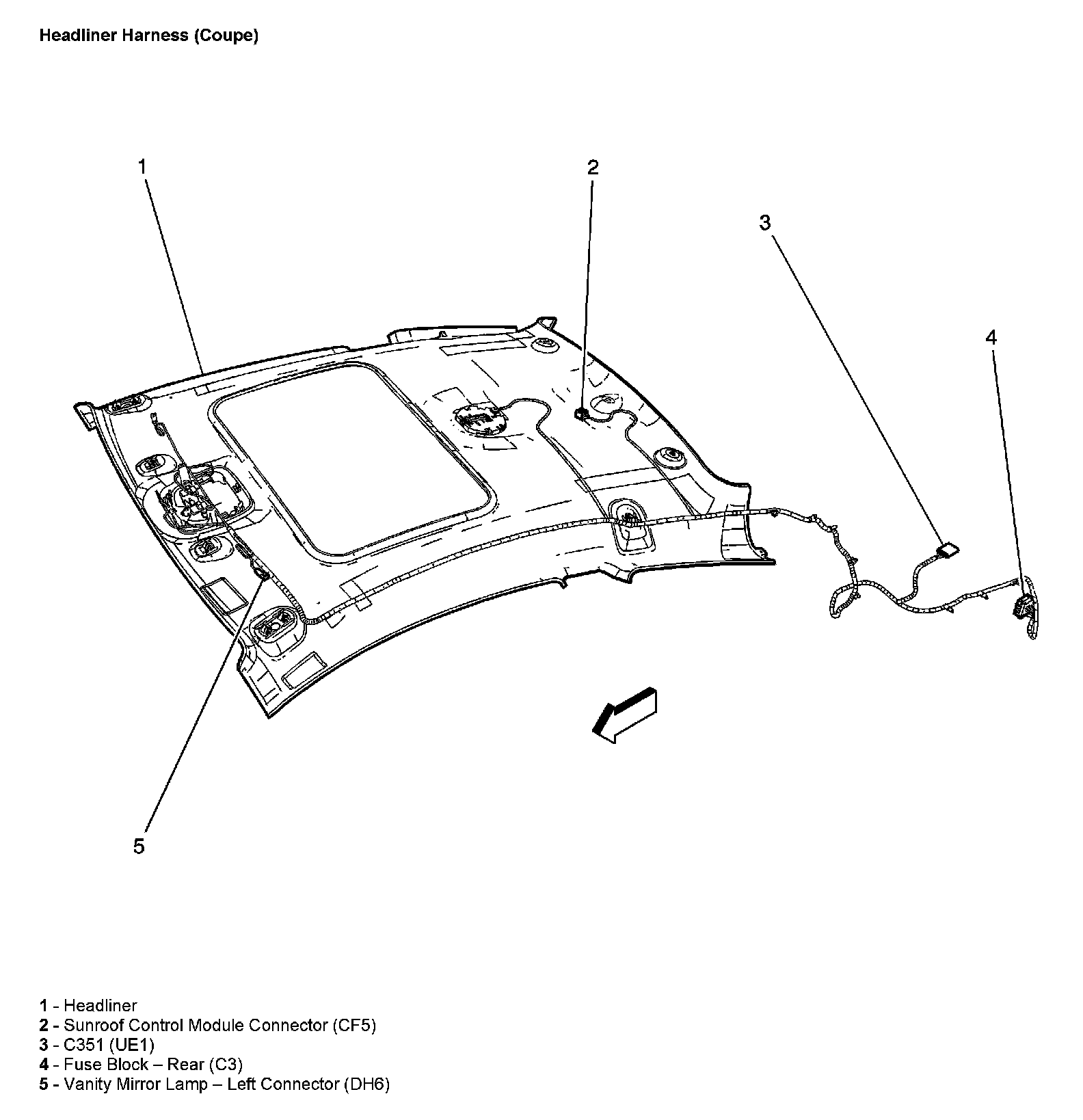 Headliner Harness (Coupe)

1

2

3

4

5

1 - Headliner
2 - Sunroof Control Module Connector (CF5)
3 - C351 (UE1)
4 - Fuse Block – Rear (C3)
5 - Vanity Mirror Lamp – Left Connector (DH6)