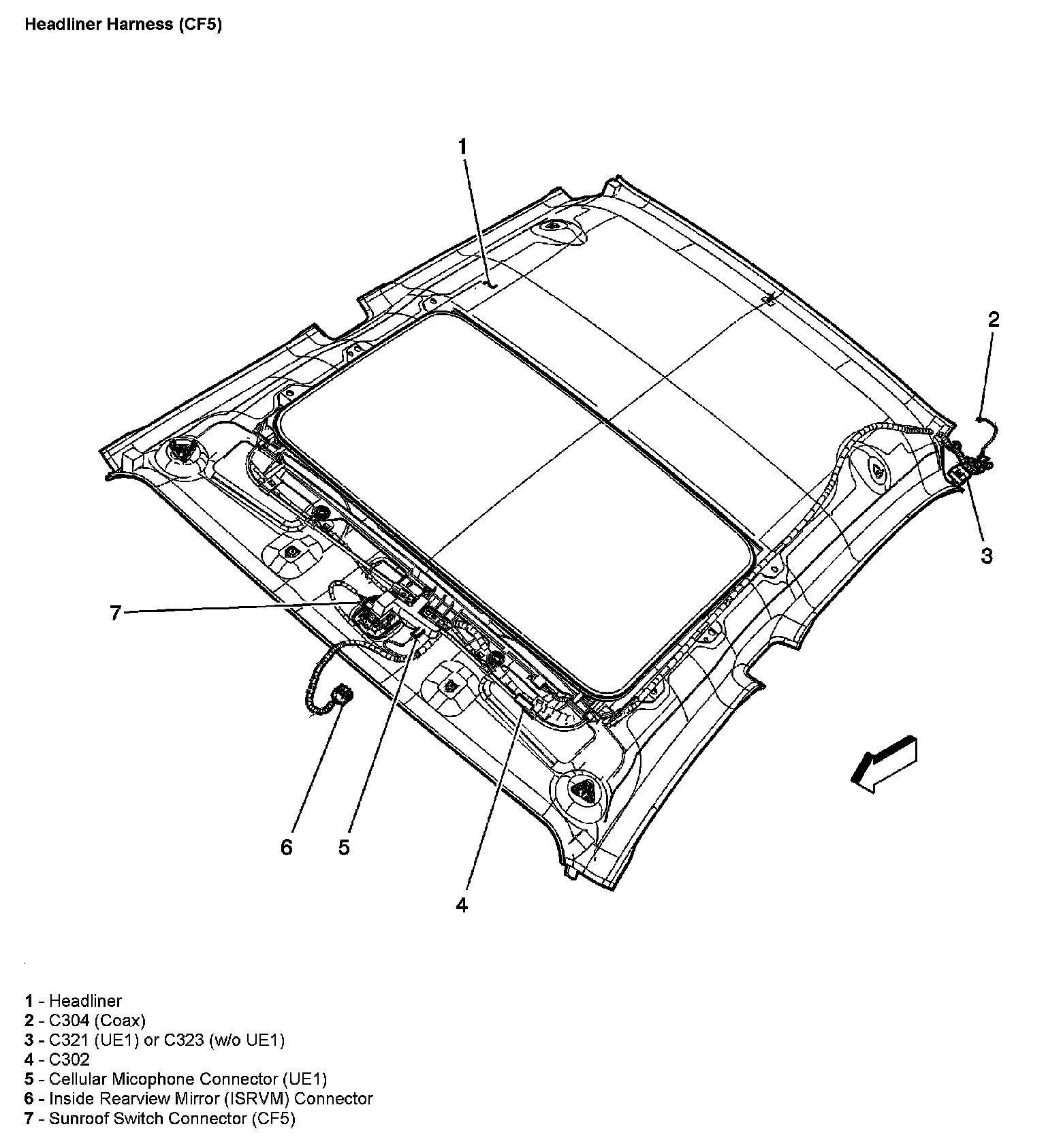 Headliner Harness (CF5)

1

2

3

7

6

5

4

1 - Headliner
2 - C304 (Coax)
3 - C321 (UE1) or C323 (w/o UE1)
4 - C302
5 - Cellular Micophone Connector (UE1)
6 - Inside Rearview Mirror (ISRVM) Connector
7 - Sunroof Switch Connector (CF5)