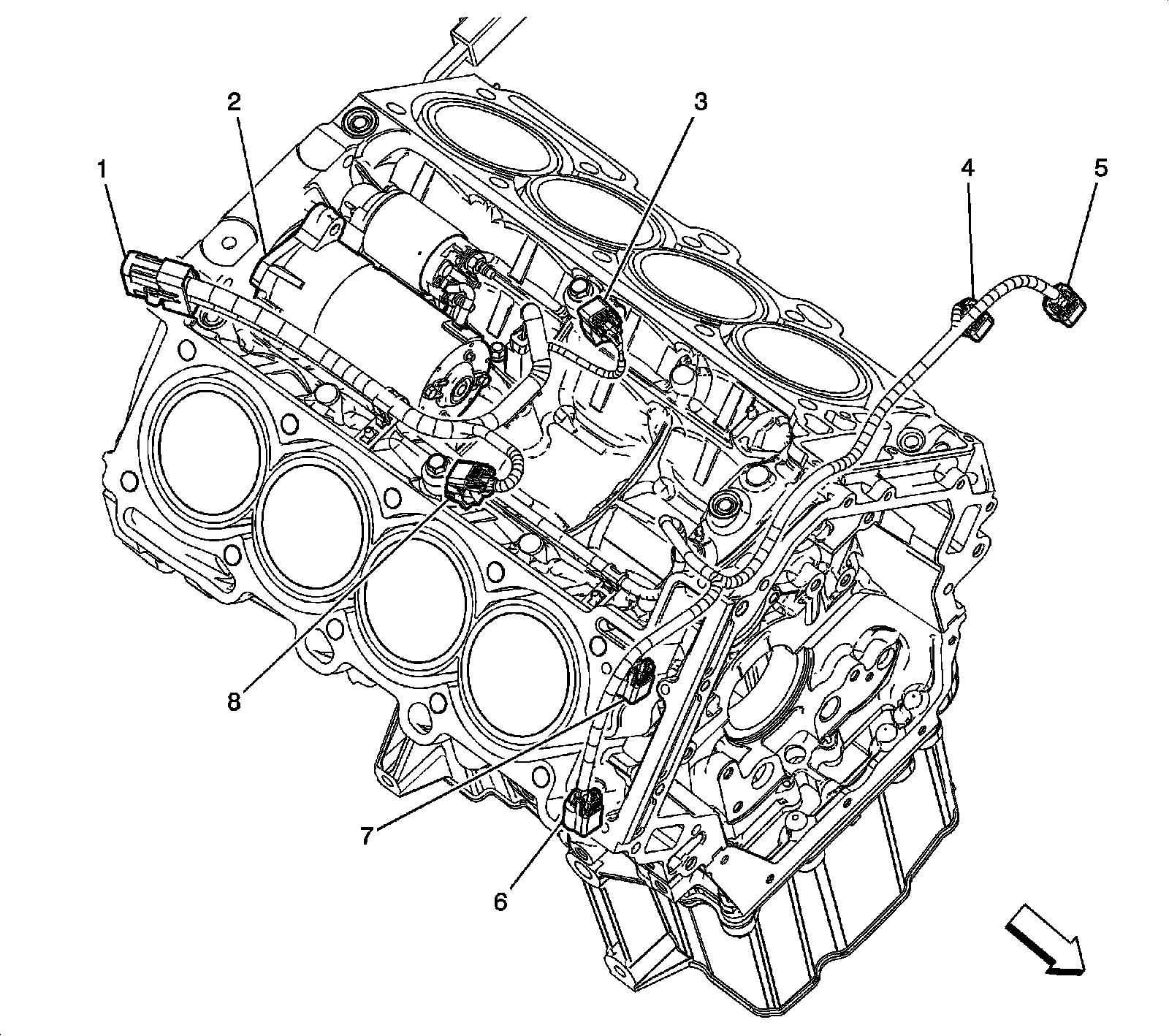 1
2
3
4
5
8
7
6