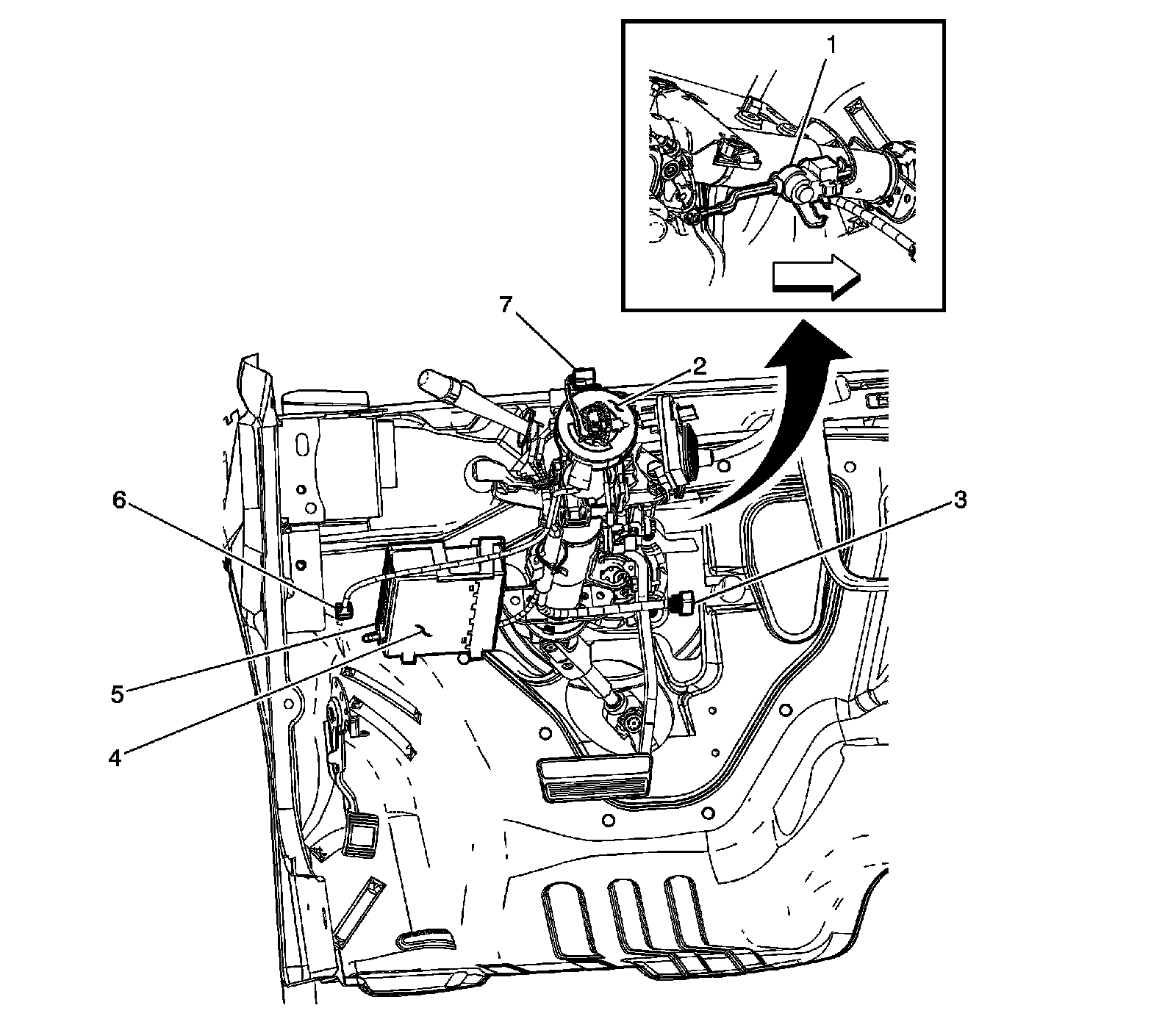 1
7
2
6
3
5
4