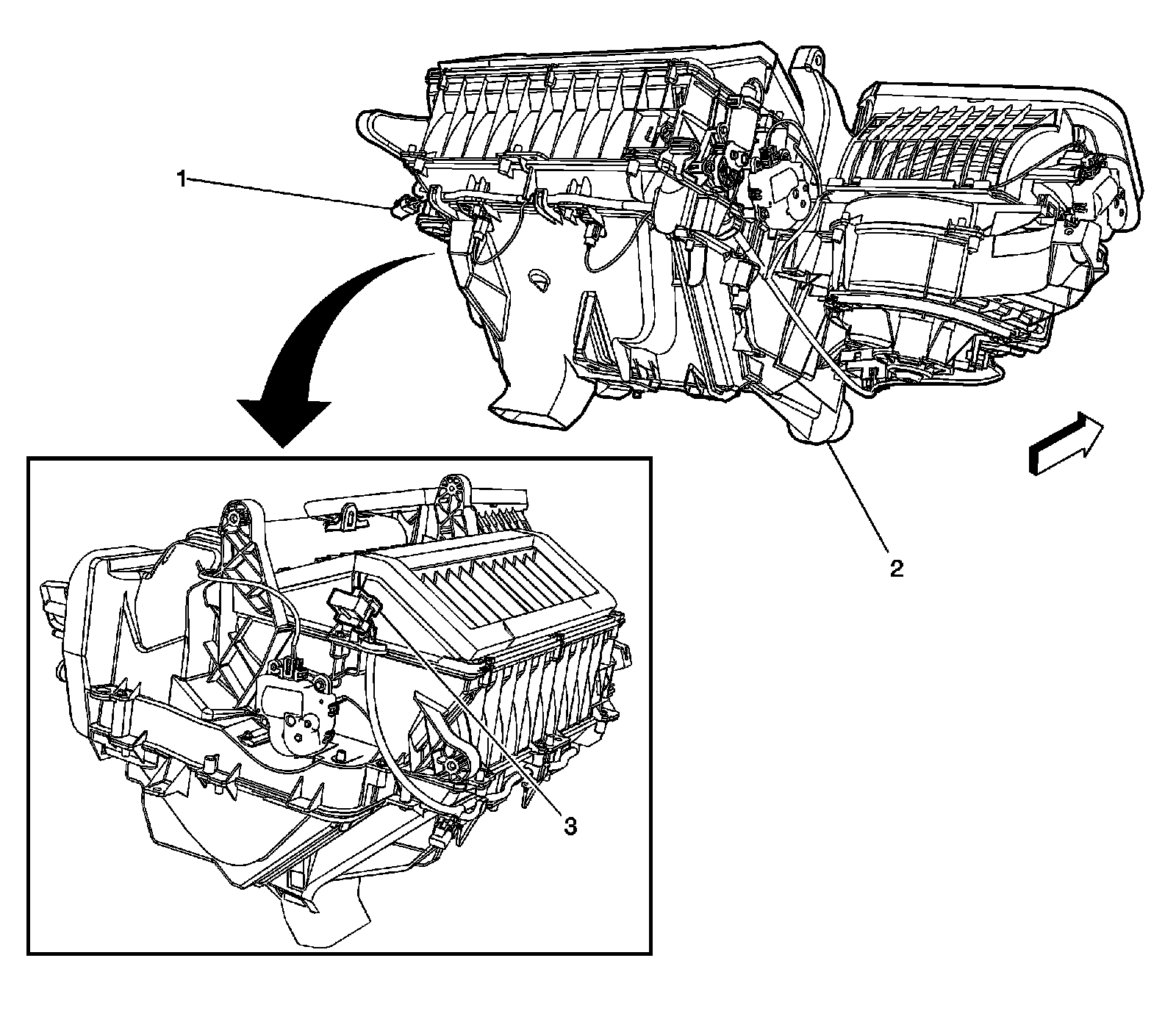 1

2

3