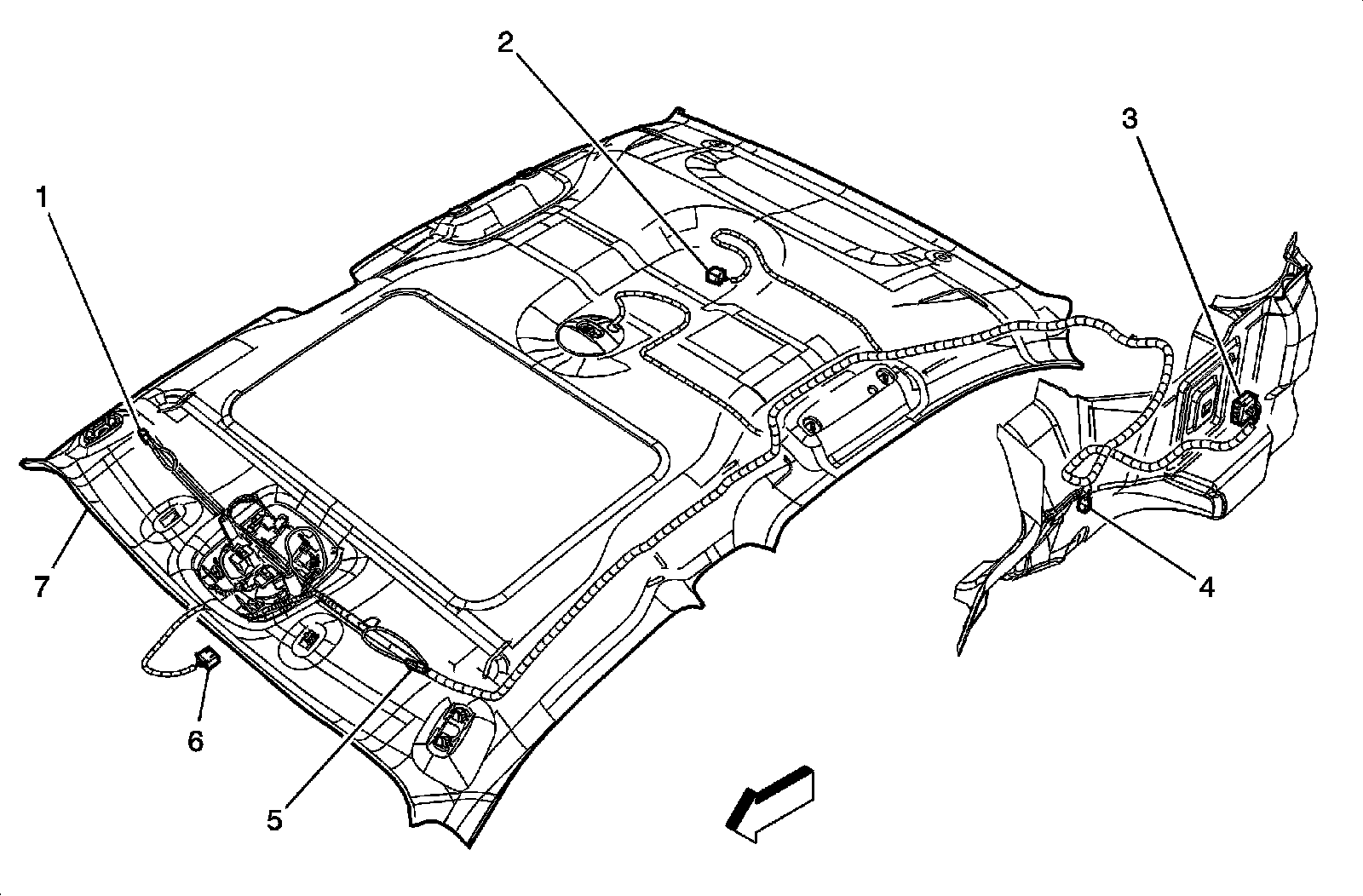 2
3
1
7
4
6
5