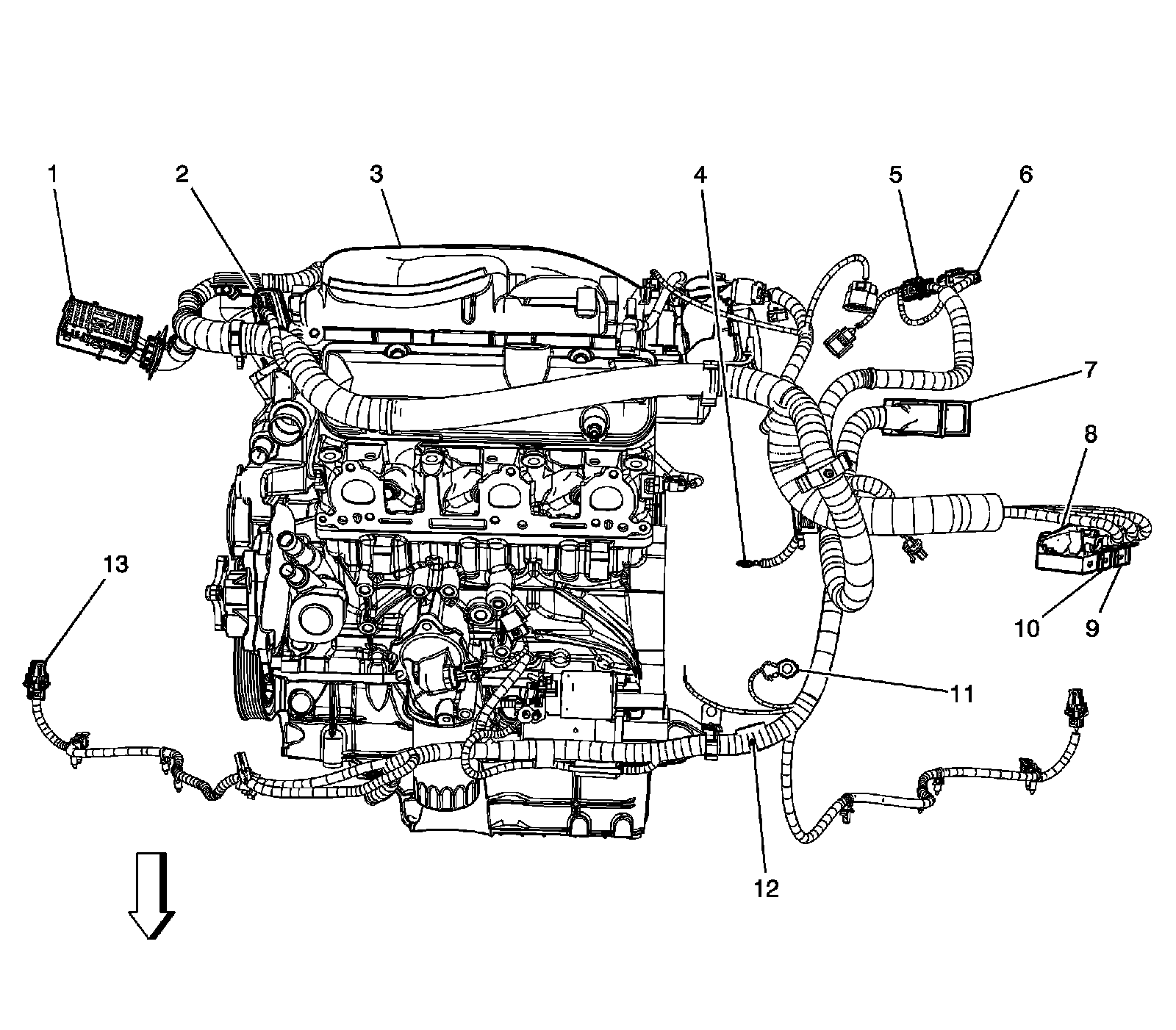 1
2
3
4
5
6
7
8
13
10
9
11
12