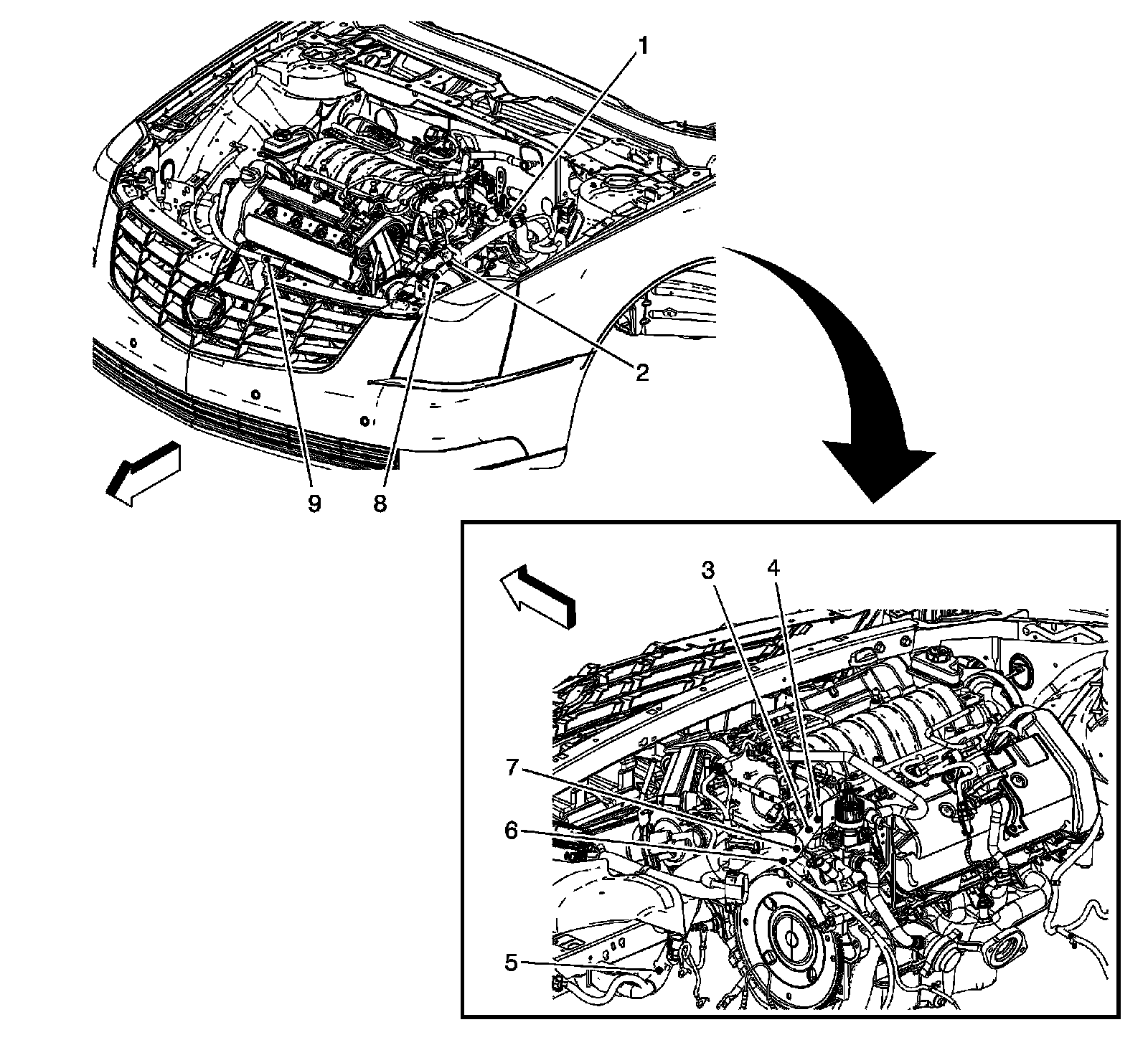 1
2
9
8
3
4
7
6
5