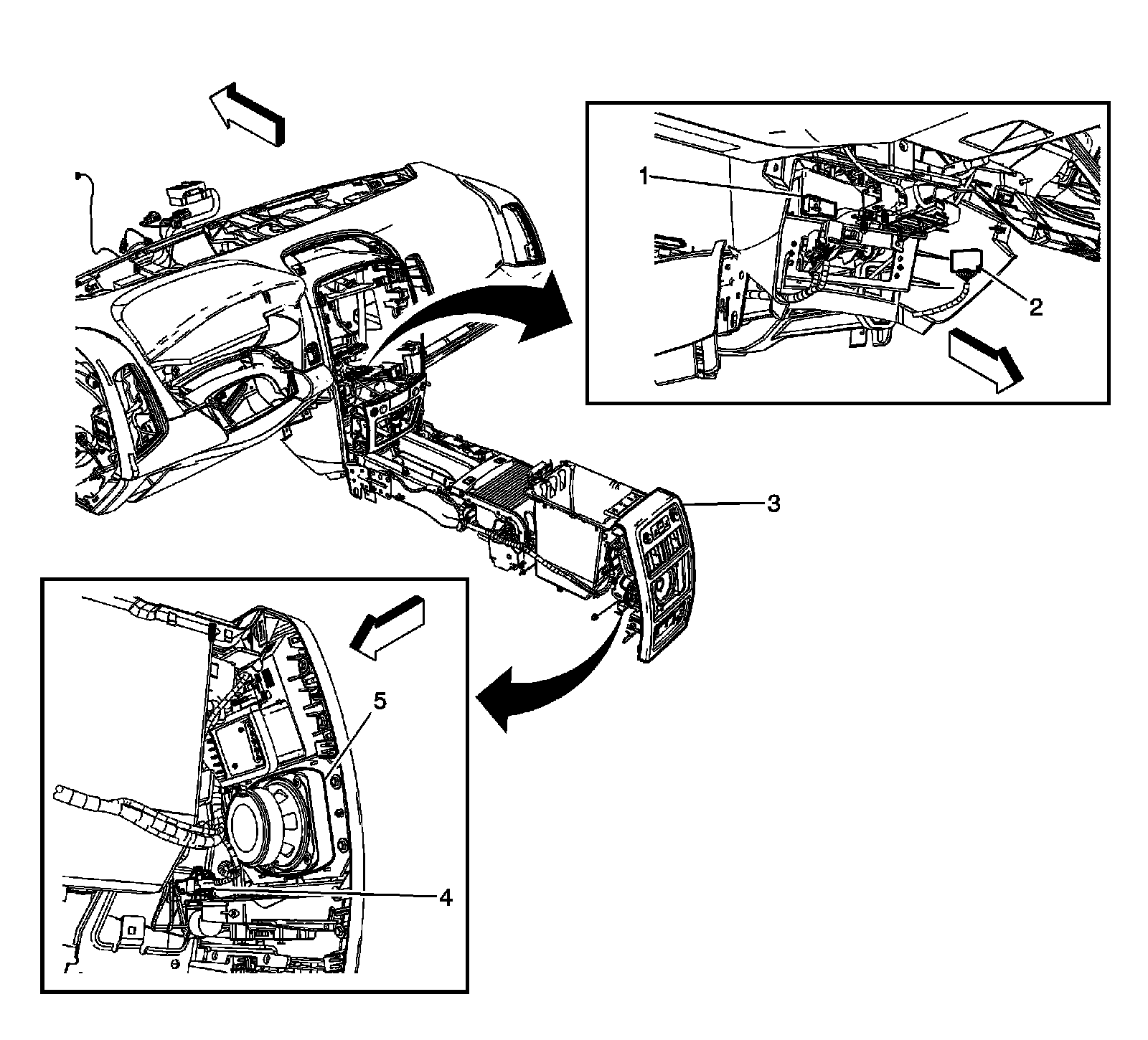 1
2
3
5
4