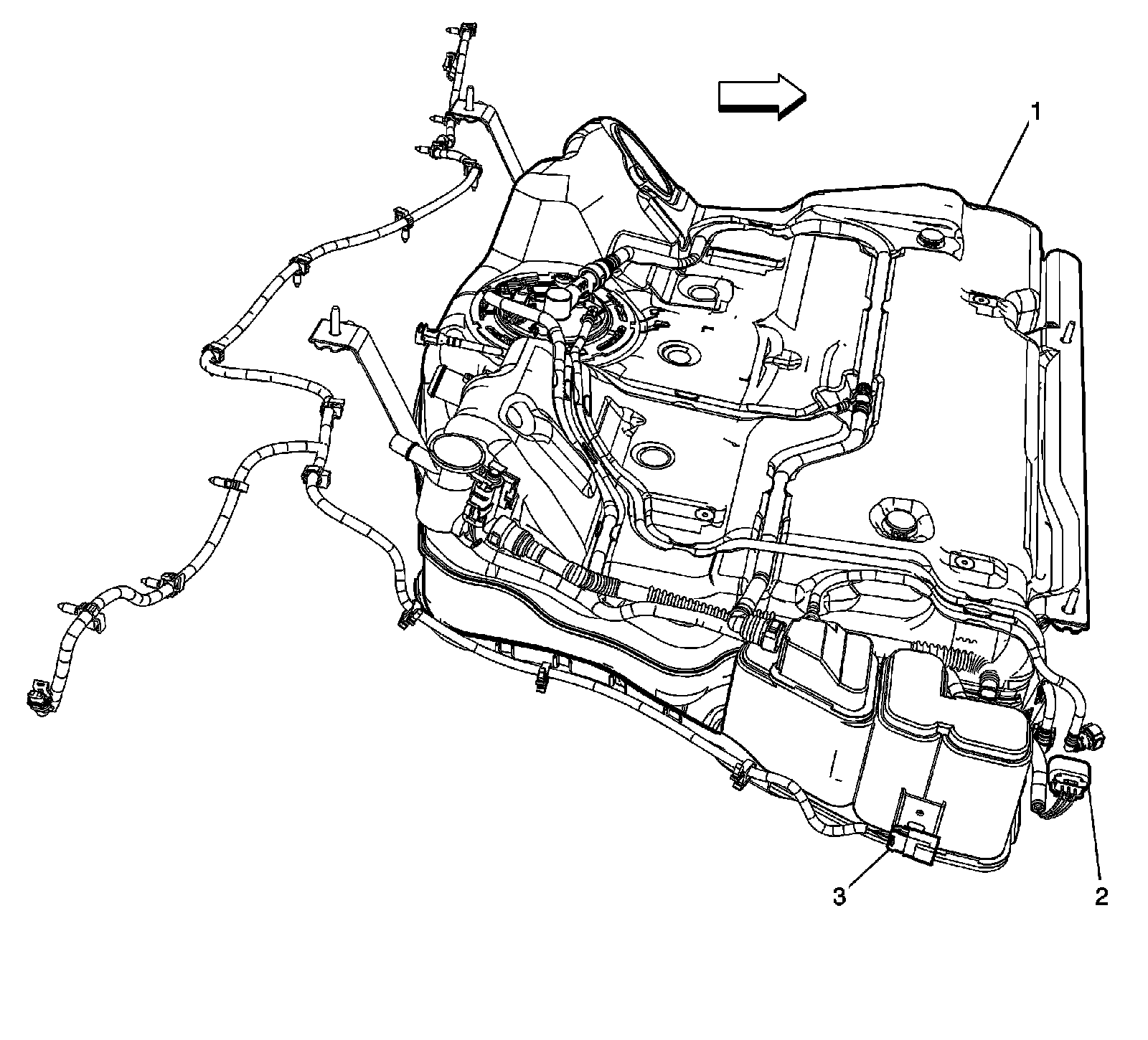 1

3

2