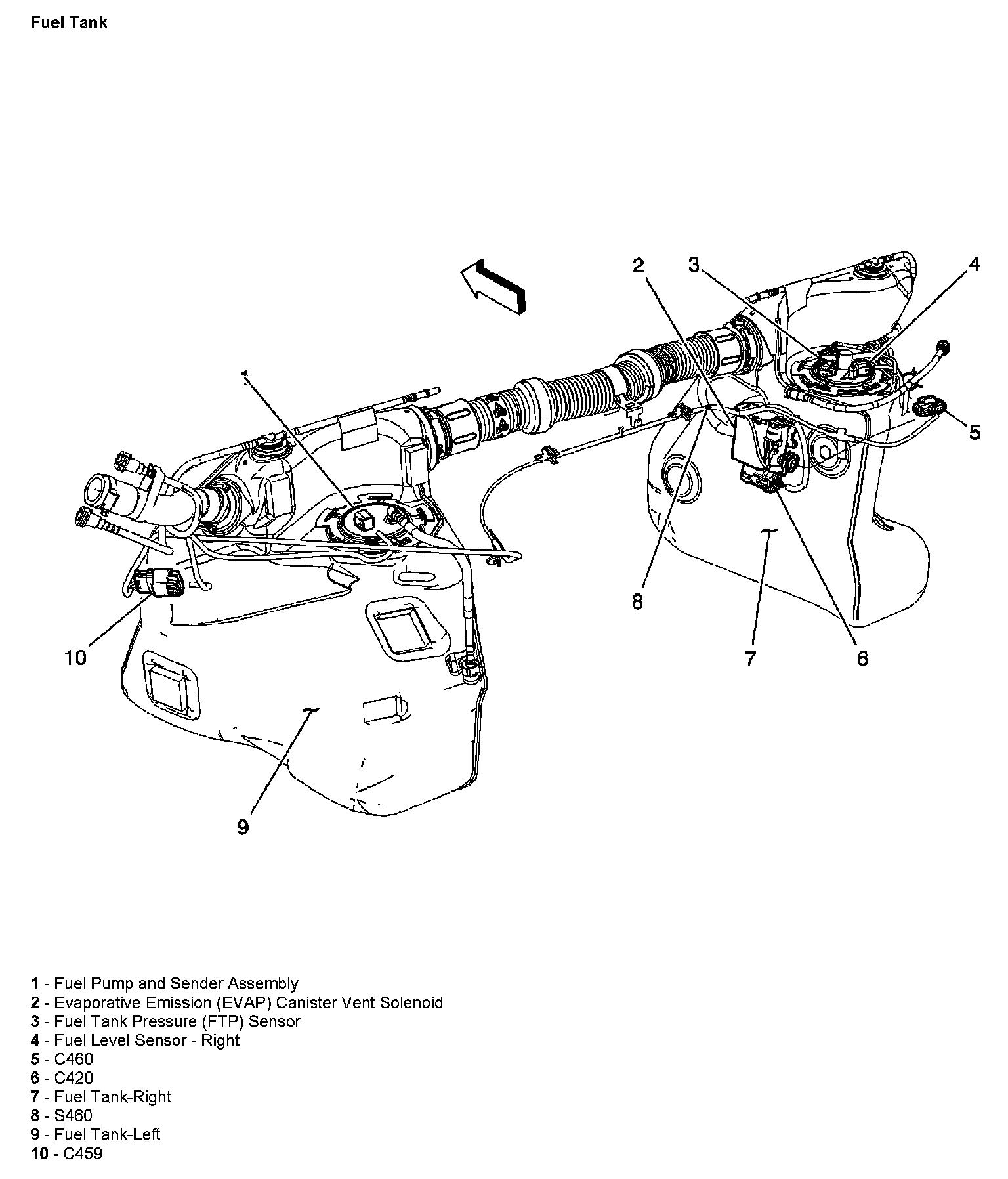 Fuel Tank

2
3
4
1
5
8
7
6
10
9

1 - Fuel Pump and Sender Assembly
2 - Evaporative Emission (EVAP) Canister Vent Solenoid
3 - Fuel Tank Pressure (FTP) Sensor
4 - Fuel Level Sensor - Right
5 - C460
6 - C420
7 - Fuel Tank-Right
8 - S460
9 - Fuel Tank-Left
10 - C459