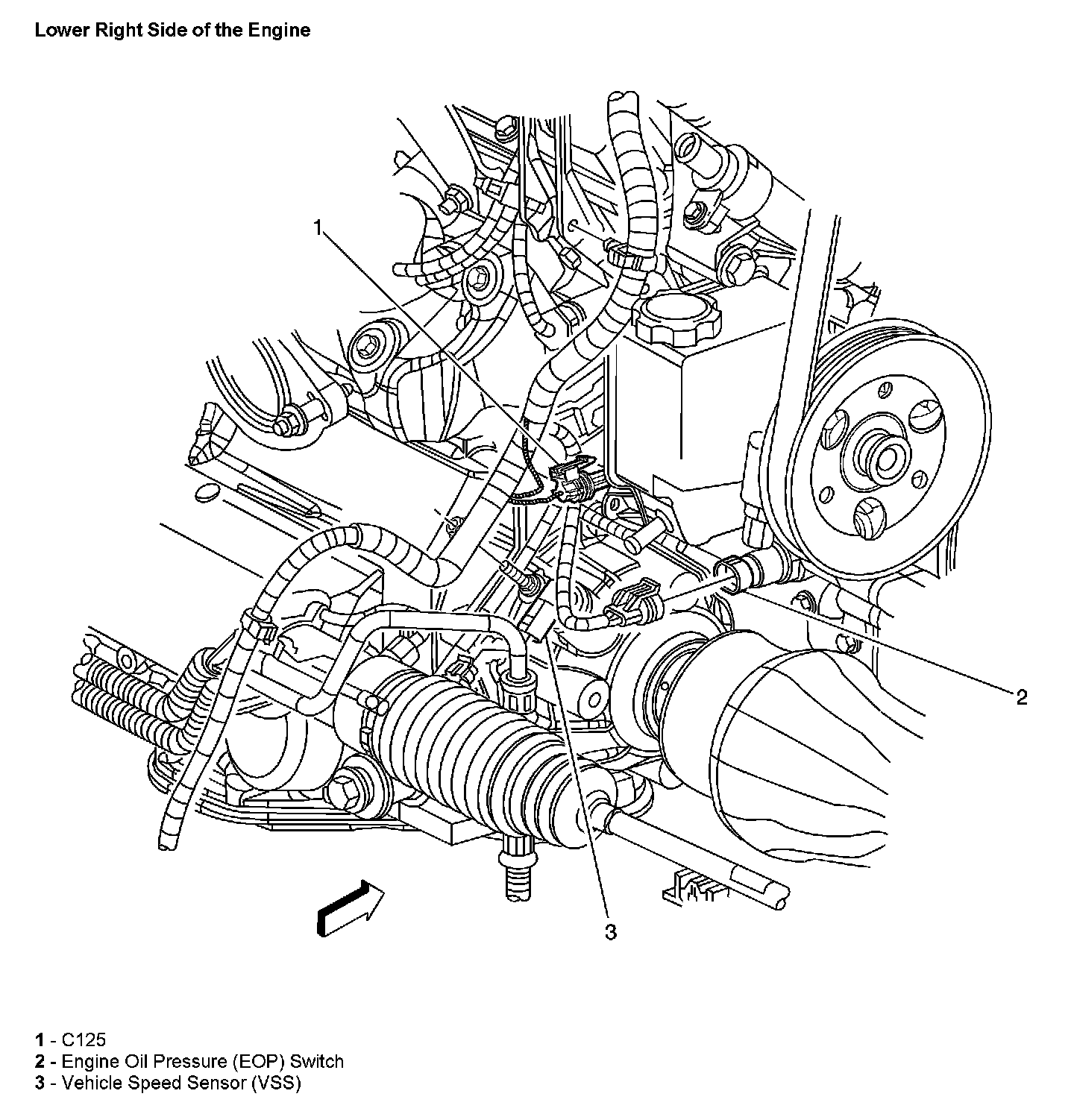 Lower Right Side of the Engine

1

2

3

1 - C125
2 - Engine Oil Pressure (EOP) Switch
3 - Vehicle Speed Sensor (VSS)