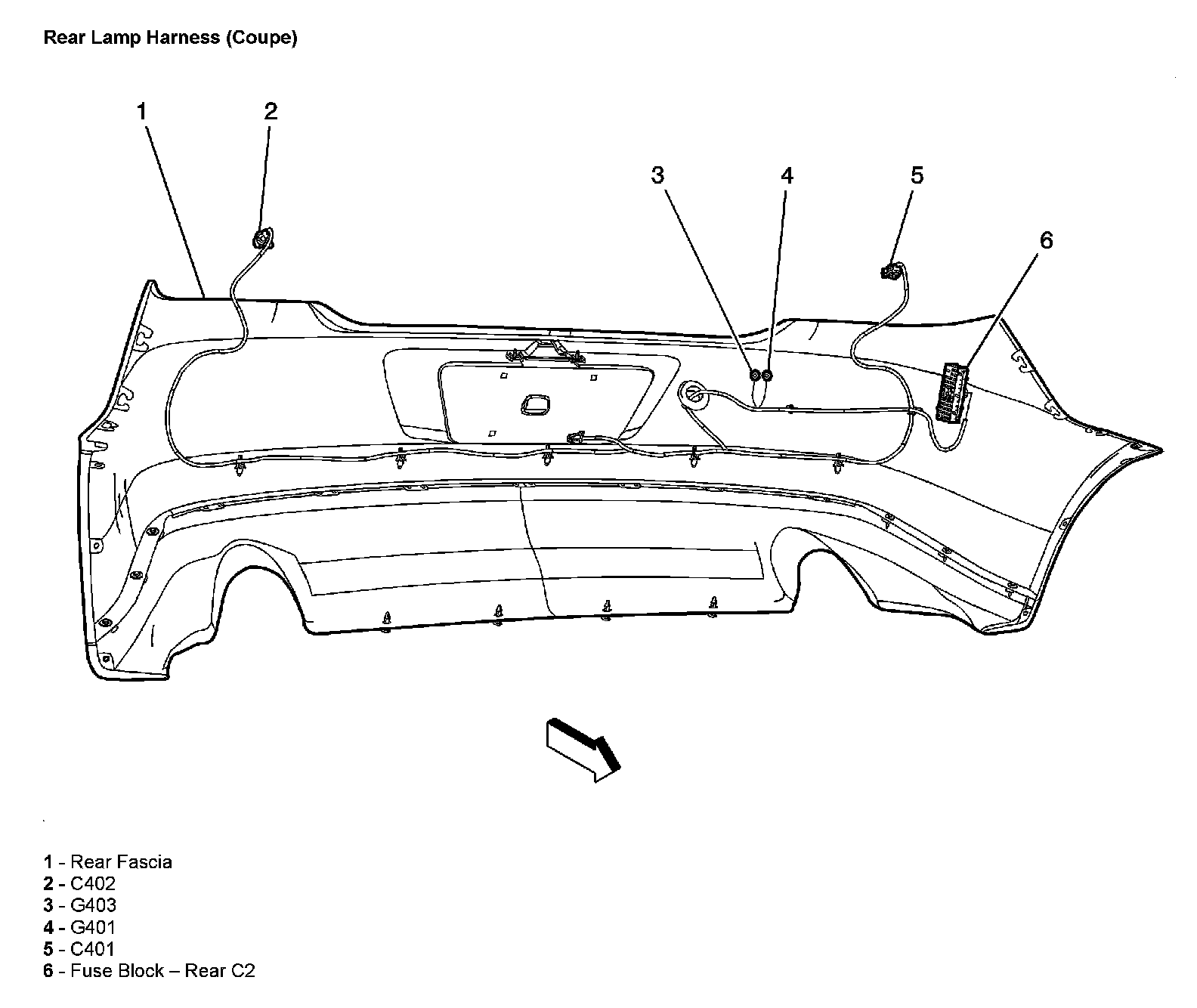 Rear Lamp Harness (Coupe)

1
2
3
4
5
6

1 - Rear Fascia
2 - C402
3 - G403
4 - G401
5 - C401
6 - Fuse Block – Rear C2