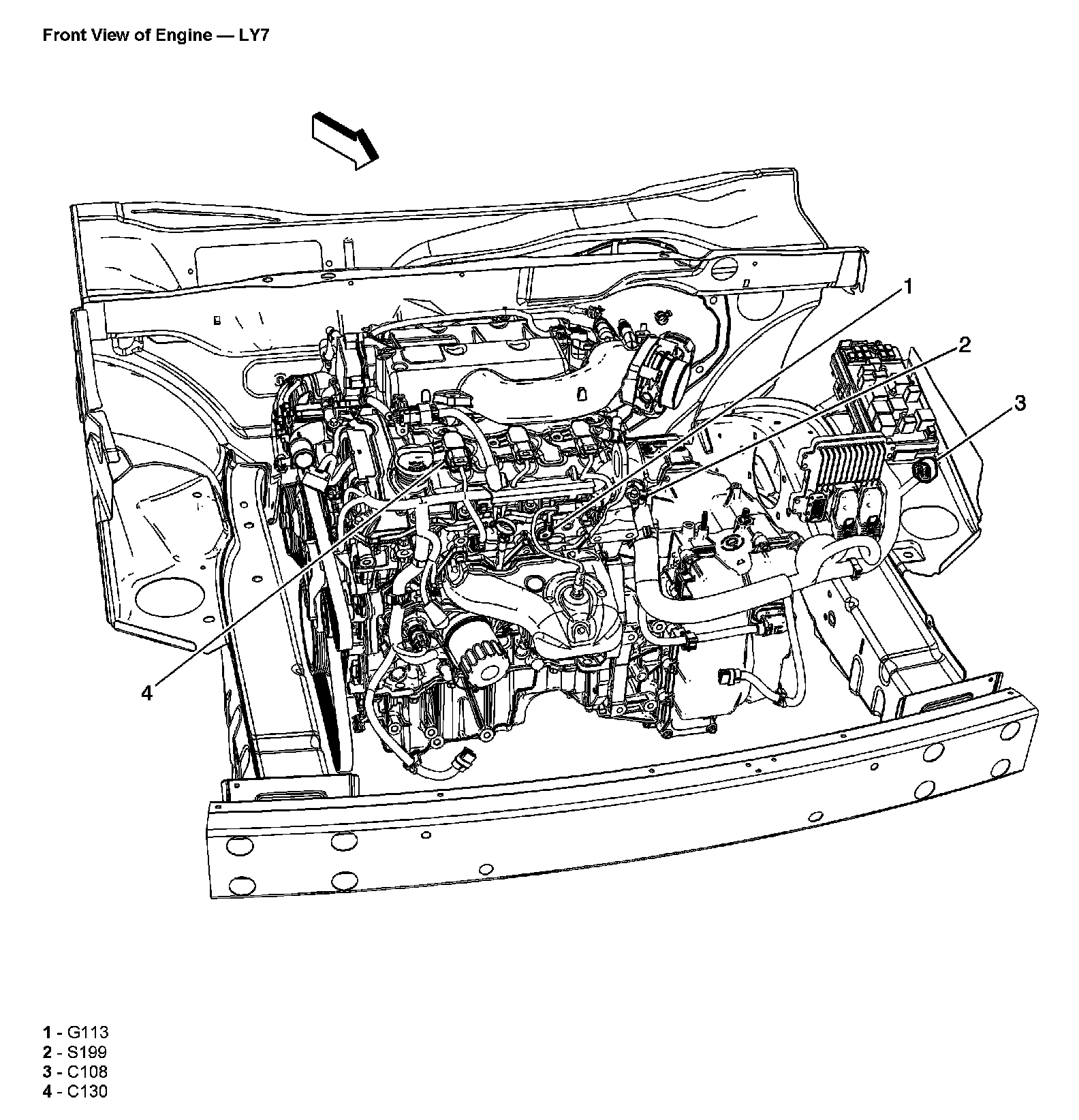 Front View of Engine — LY7

1
2
3
4

1 - G113
2 - S199
3 - C108
4 - C130