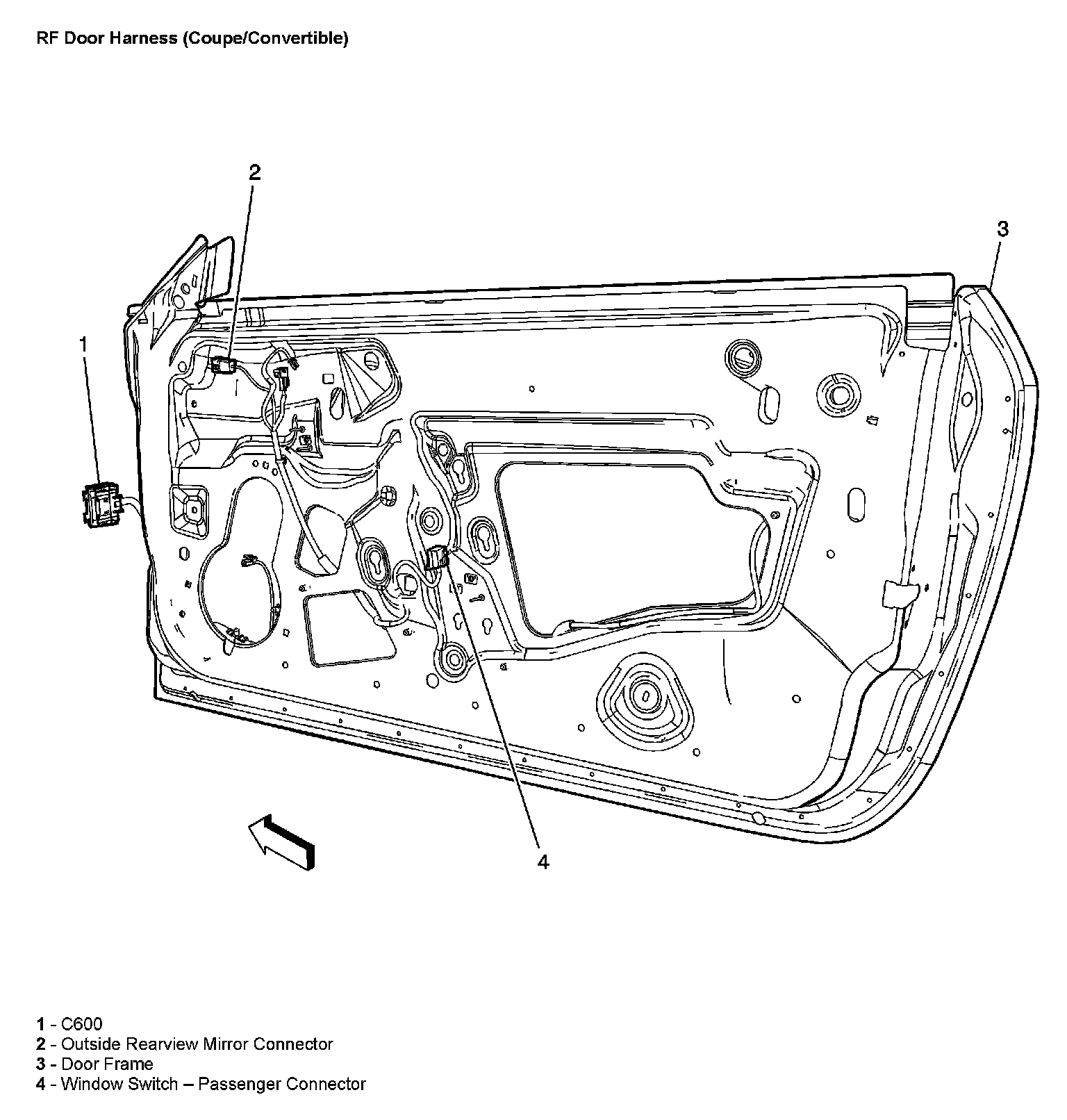 RF Door Harness (Coupe/Convertible)

2

3

1

4

1 - C600
2 - Outside Rearview Mirror Connector
3 - Door Frame
4 - Window Switch – Passenger Connector