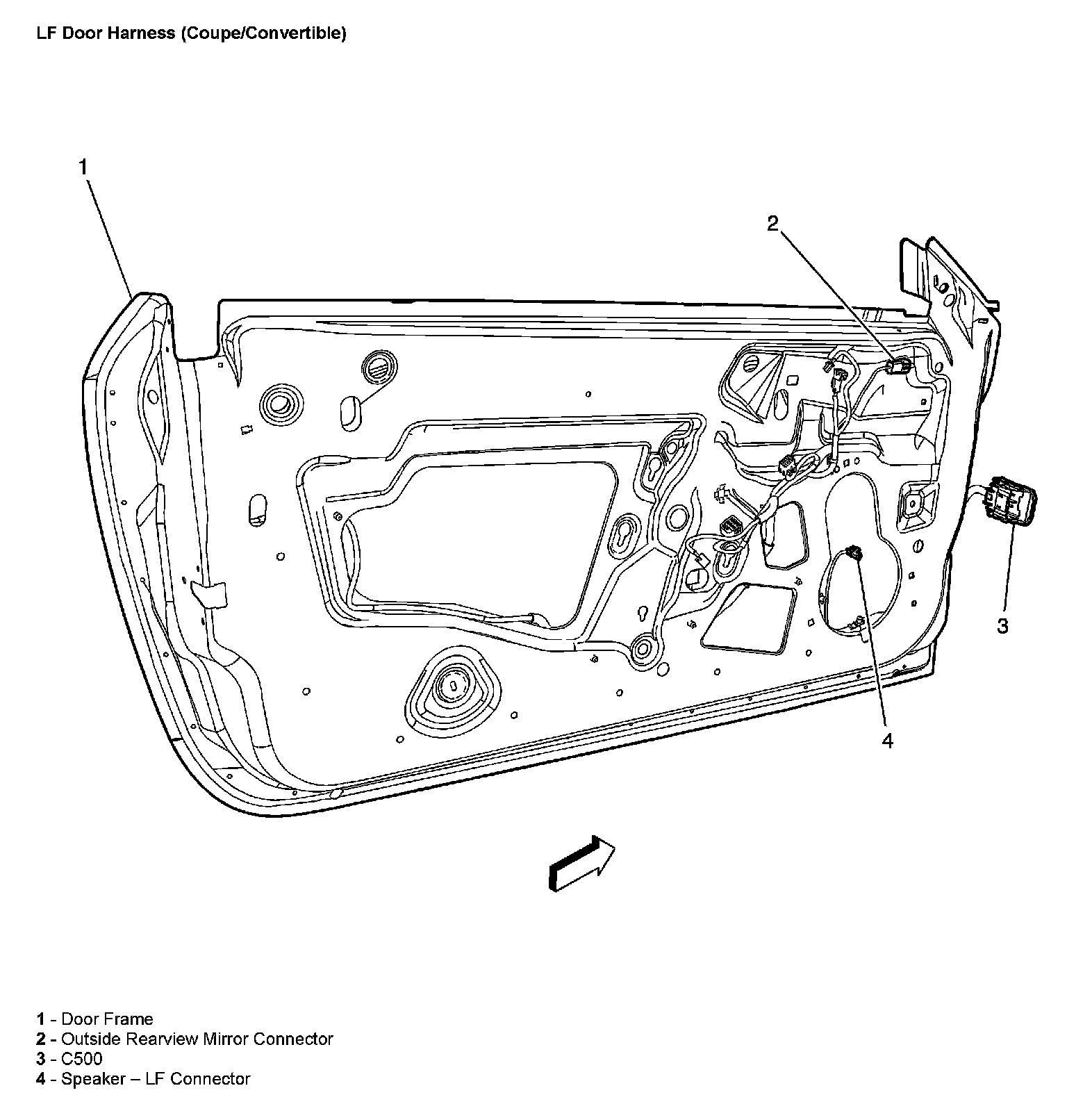 LF Door Harness (Coupe/Convertible)

1

2

3

4

1 - Door Frame
2 - Outside Rearview Mirror Connector
3 - C500
4 - Speaker – LF Connector