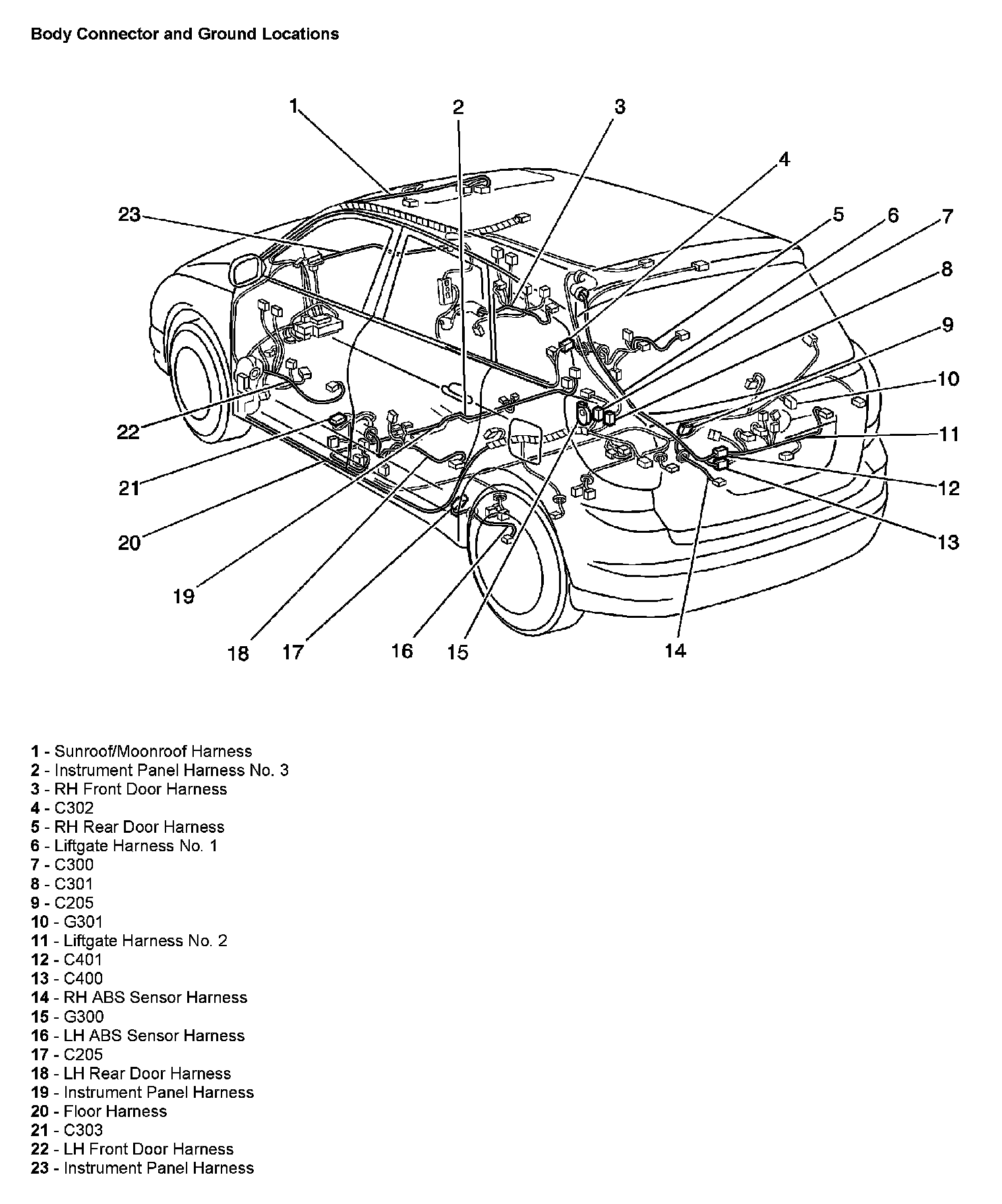 Body Connector and Ground Locations

1
2
3
4
5
6
7
8
9
10
11
12
13
14
15
16
17
18
19
20
21
22
23

1 - Sunroof/Moonroof Harness
2 - Instrument Panel Harness No. 3
3 - RH Front Door Harness
4 - C302
5 - RH Rear Door Harness
6 - Liftgate Harness No. 1
7 - C300
8 - C301
9 - C205
10 - G301
11 - Liftgate Harness No. 2
12 - C401
13 - C400
14 - RH ABS Sensor Harness
15 - G300
16 - LH ABS Sensor Harness
17 - C205
18 - LH Rear Door Harness
19 - Instrument Panel Harness
20 - Floor Harness
21 - C303
22 - LH Front Door Harness
23 - Instrument Panel Harness