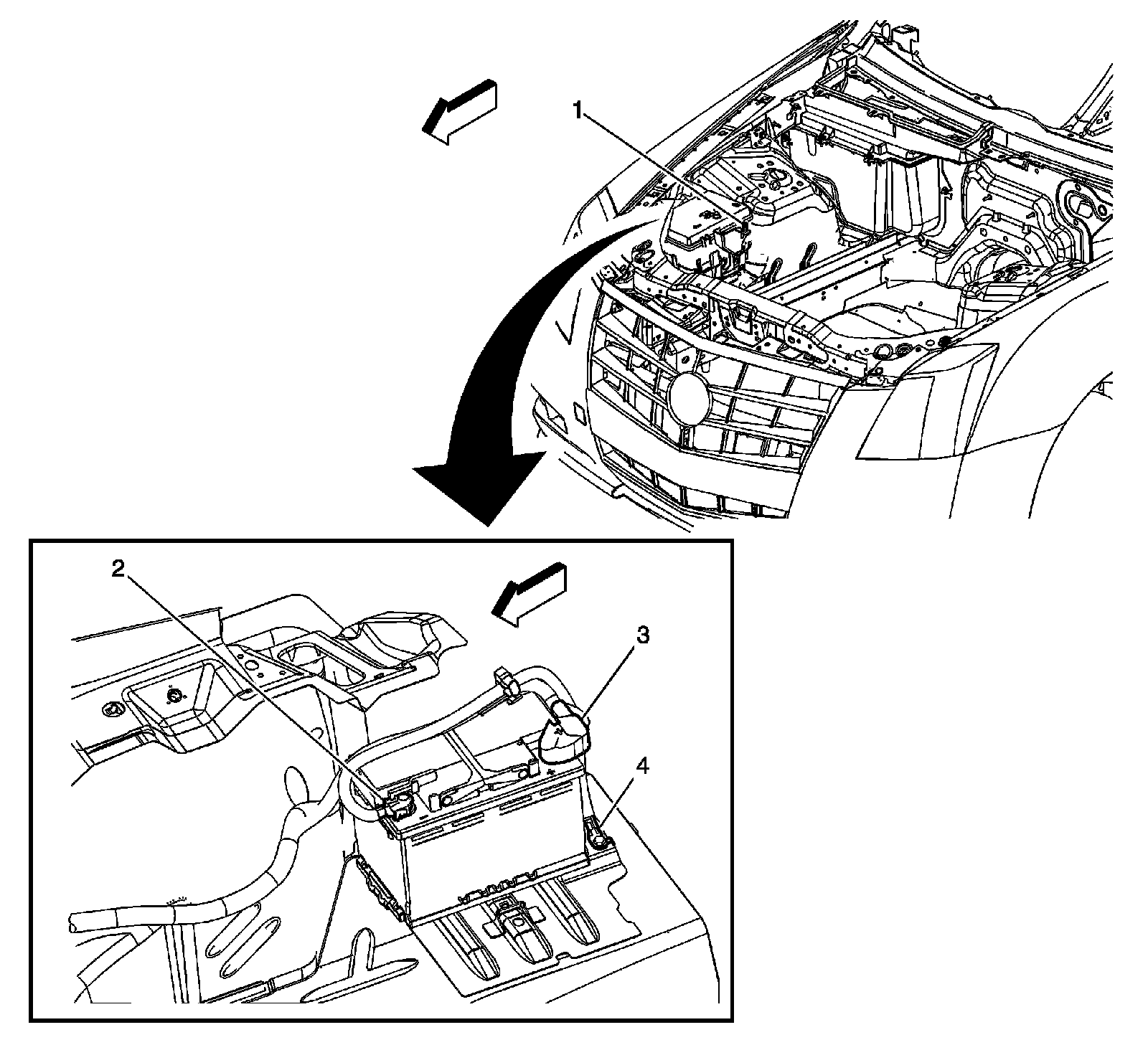 1
2
3
4