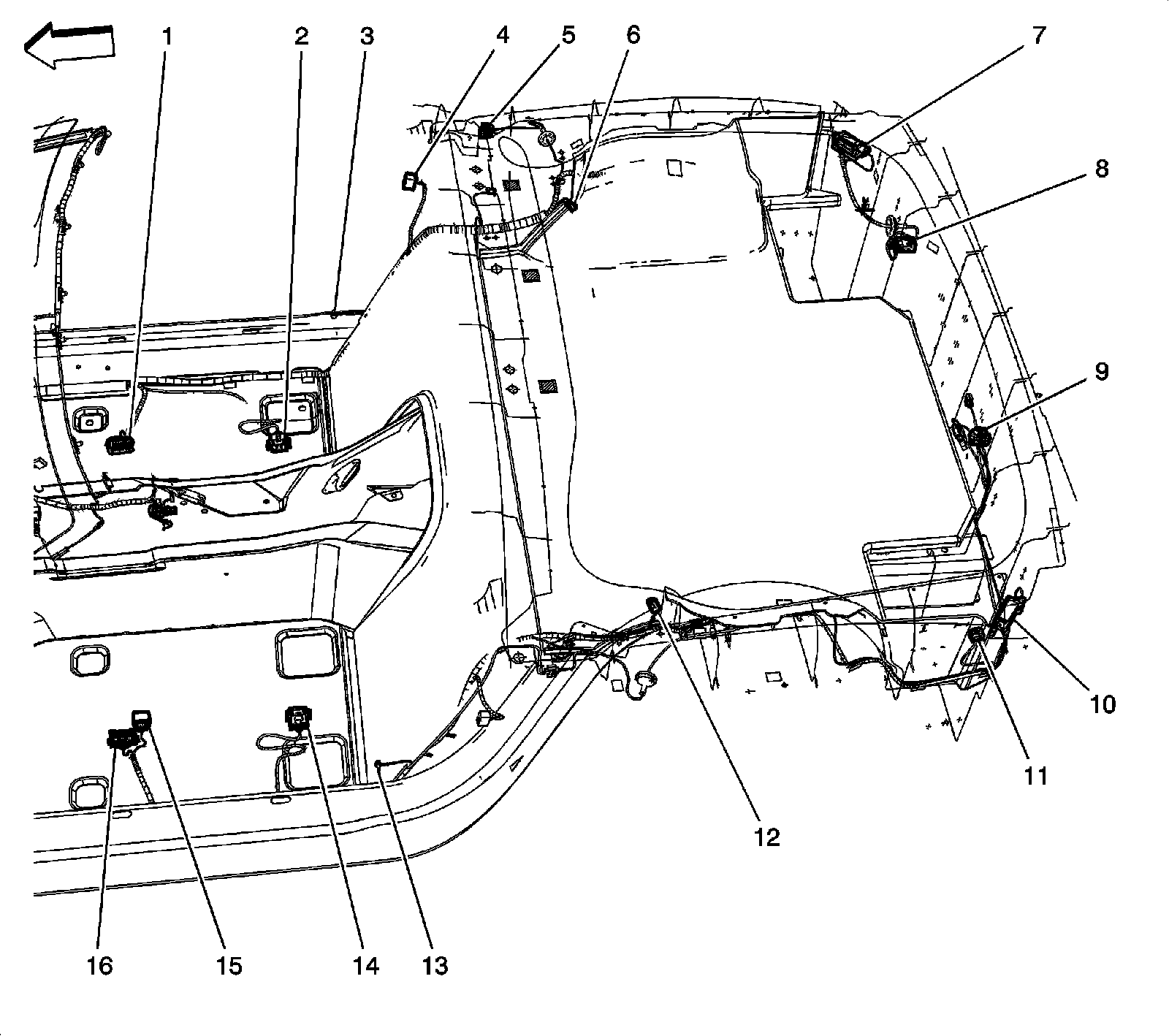 1 2 3 4 5 6 7 8 9 10 11 12 13 14 15 16