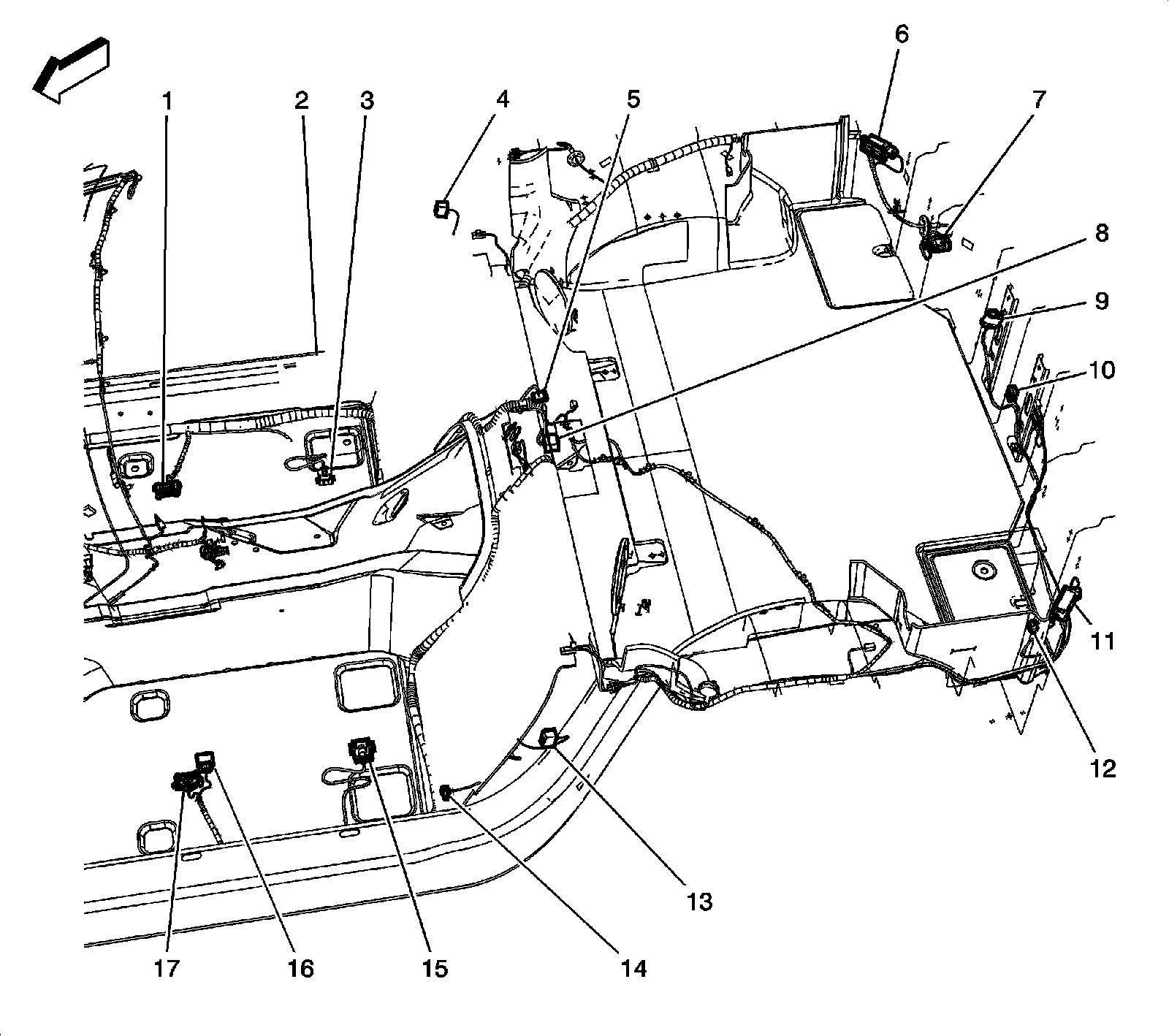 1
2
3
4
5
6
7
8
9
10
11
12
13
14
15
16
17