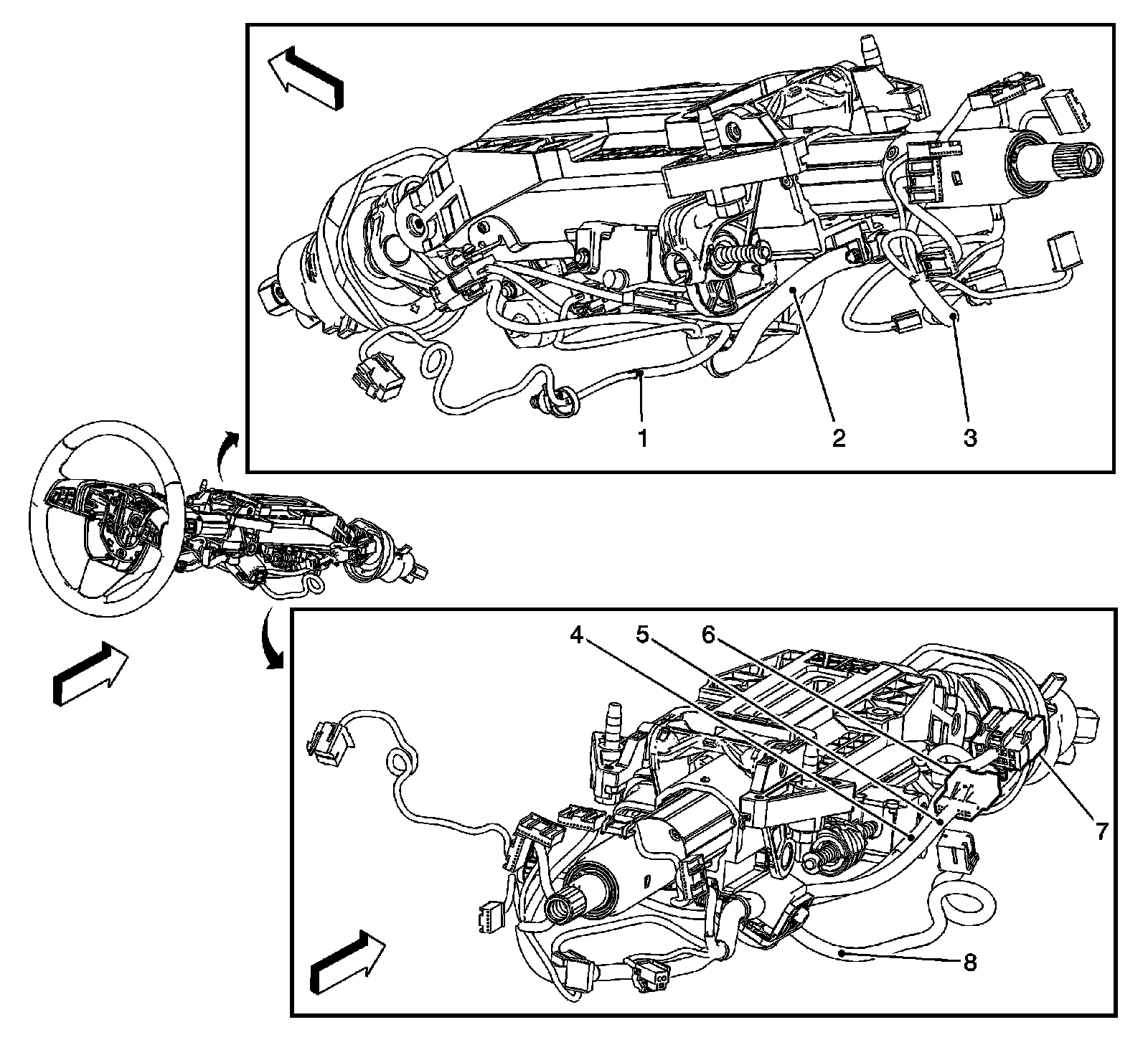 1
2
3
4
5
6
7
8