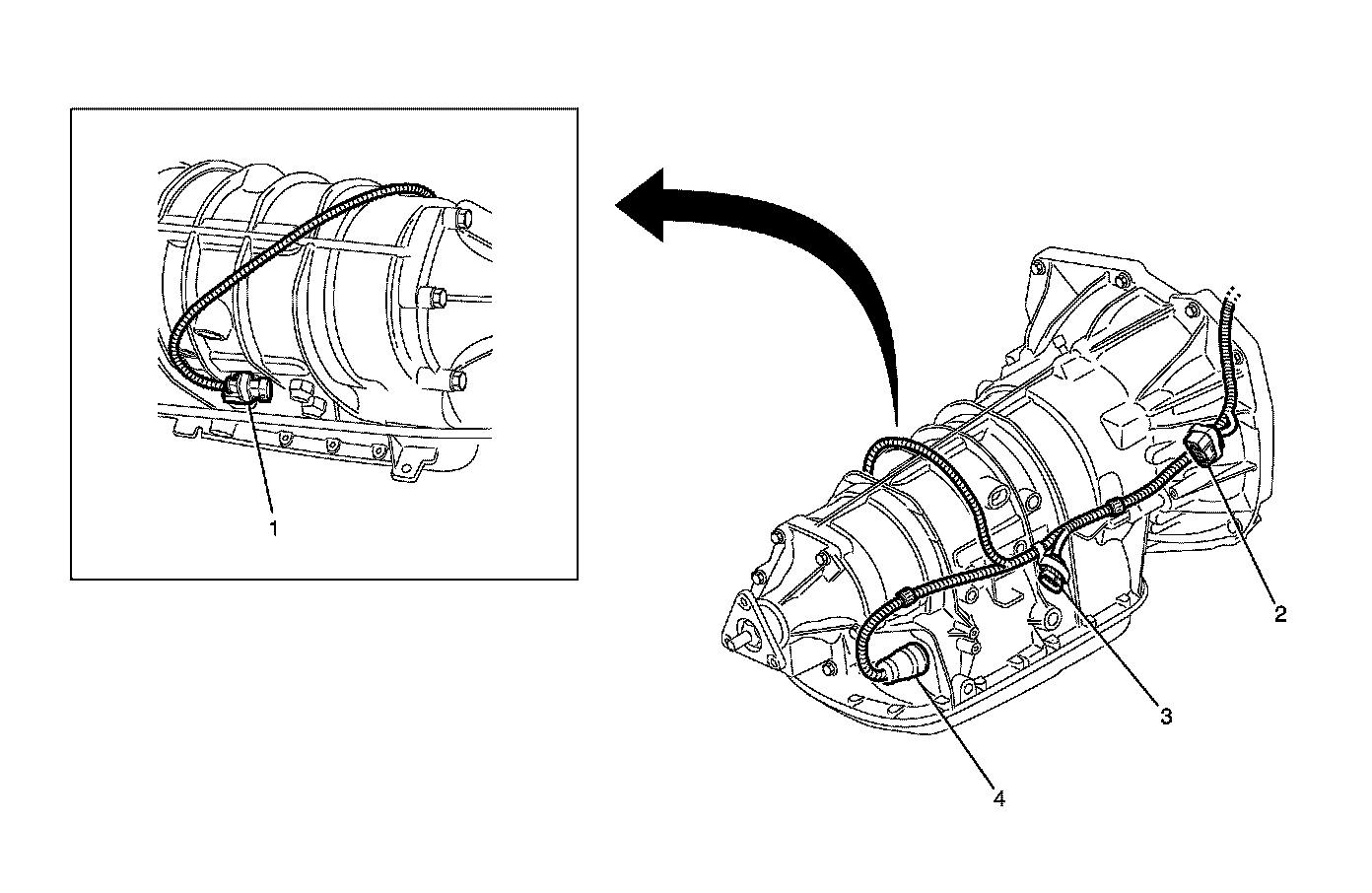 1

2

3

4