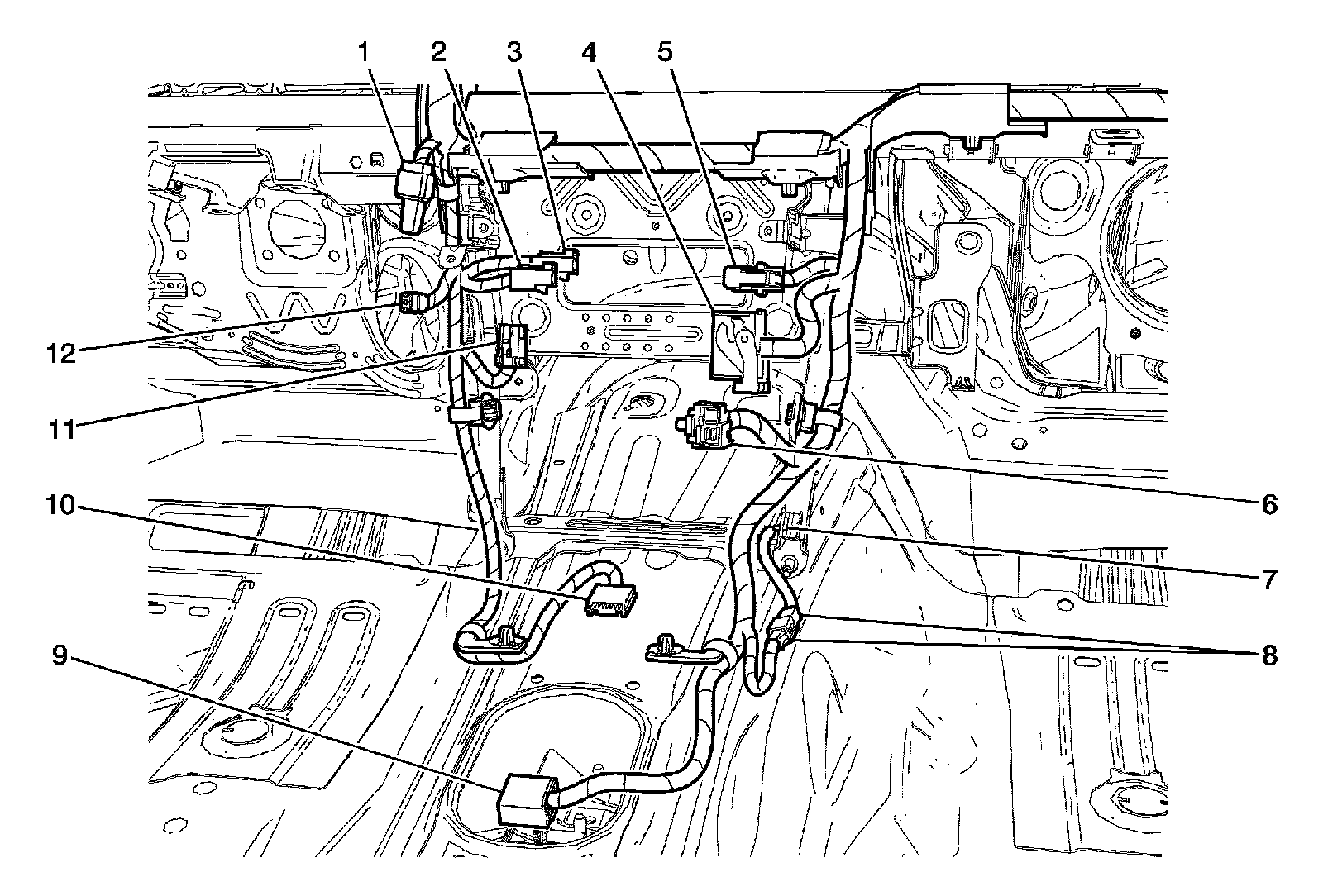 1
2
3
4
5
12
11
6
10
7
8
9