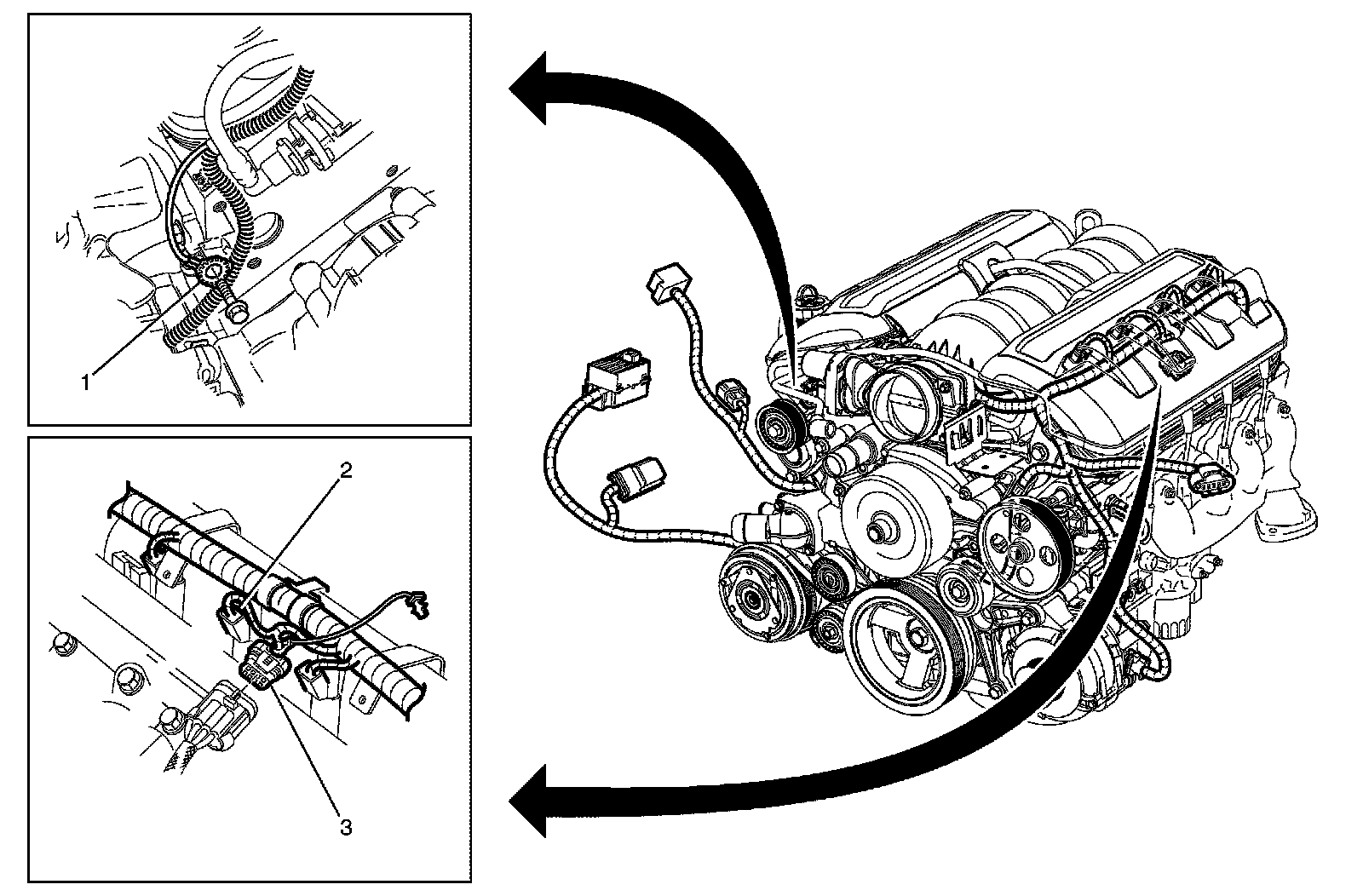 1

2

3