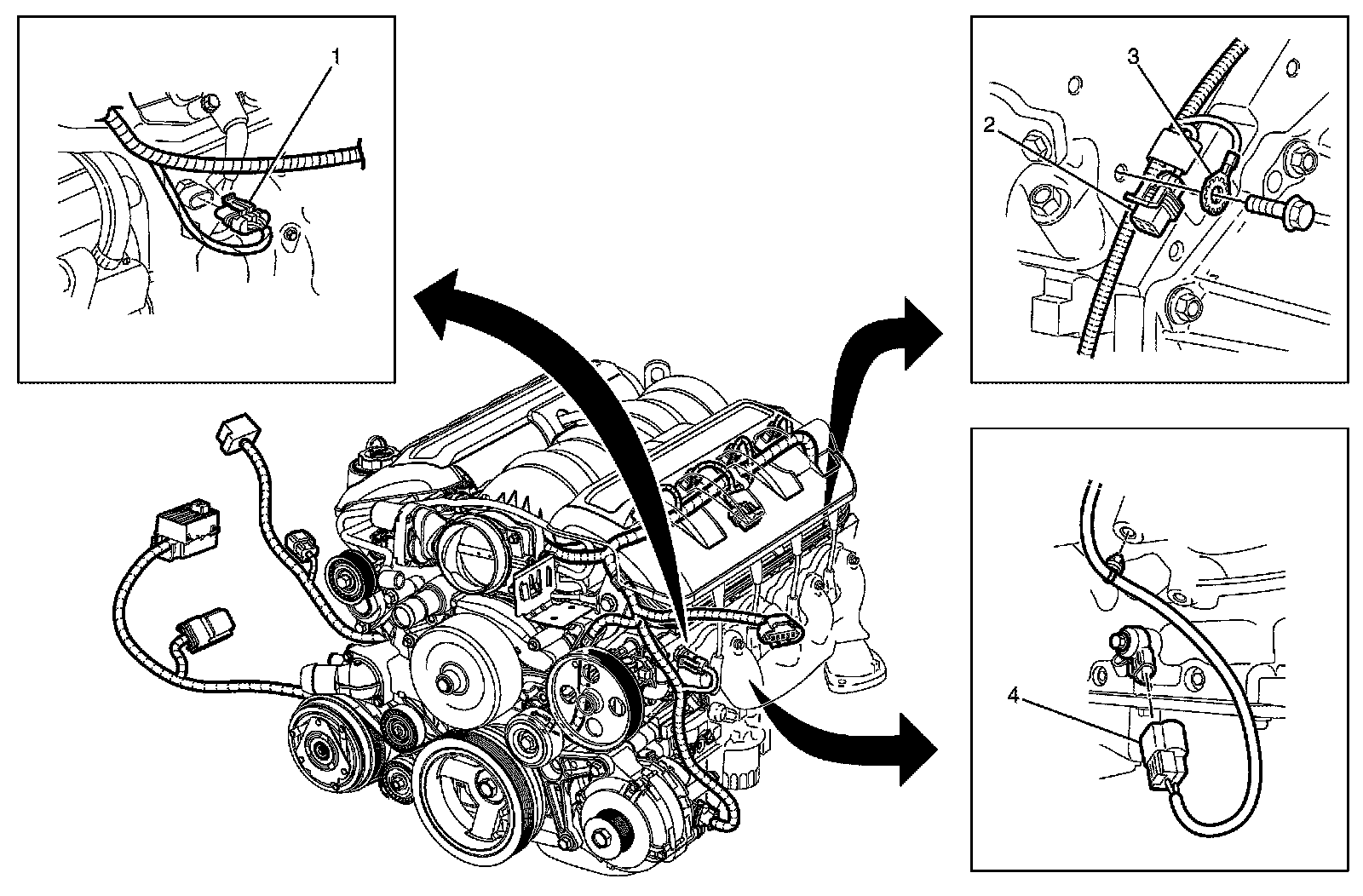 1

3

2

4