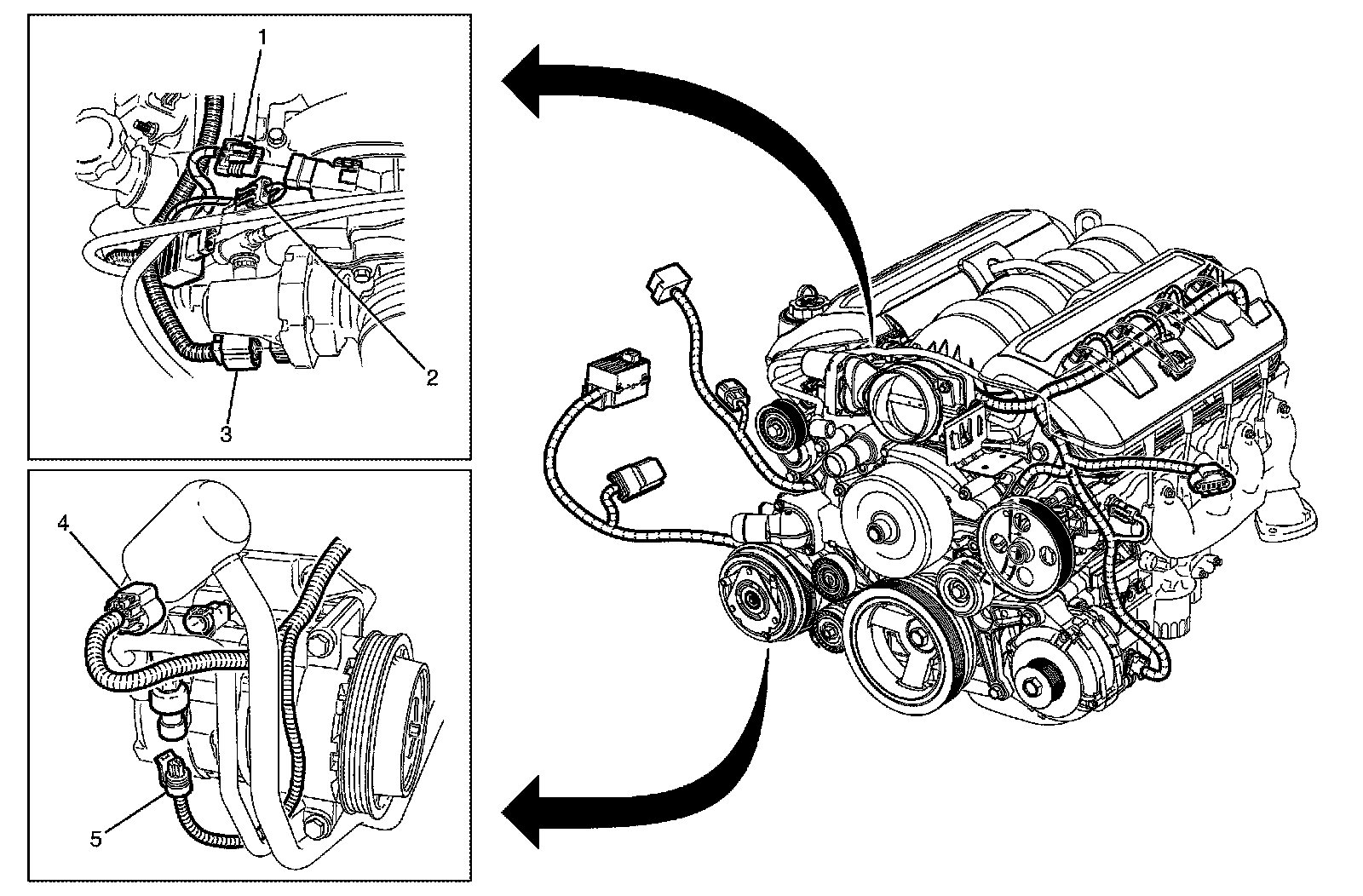 1
2
3
4
5