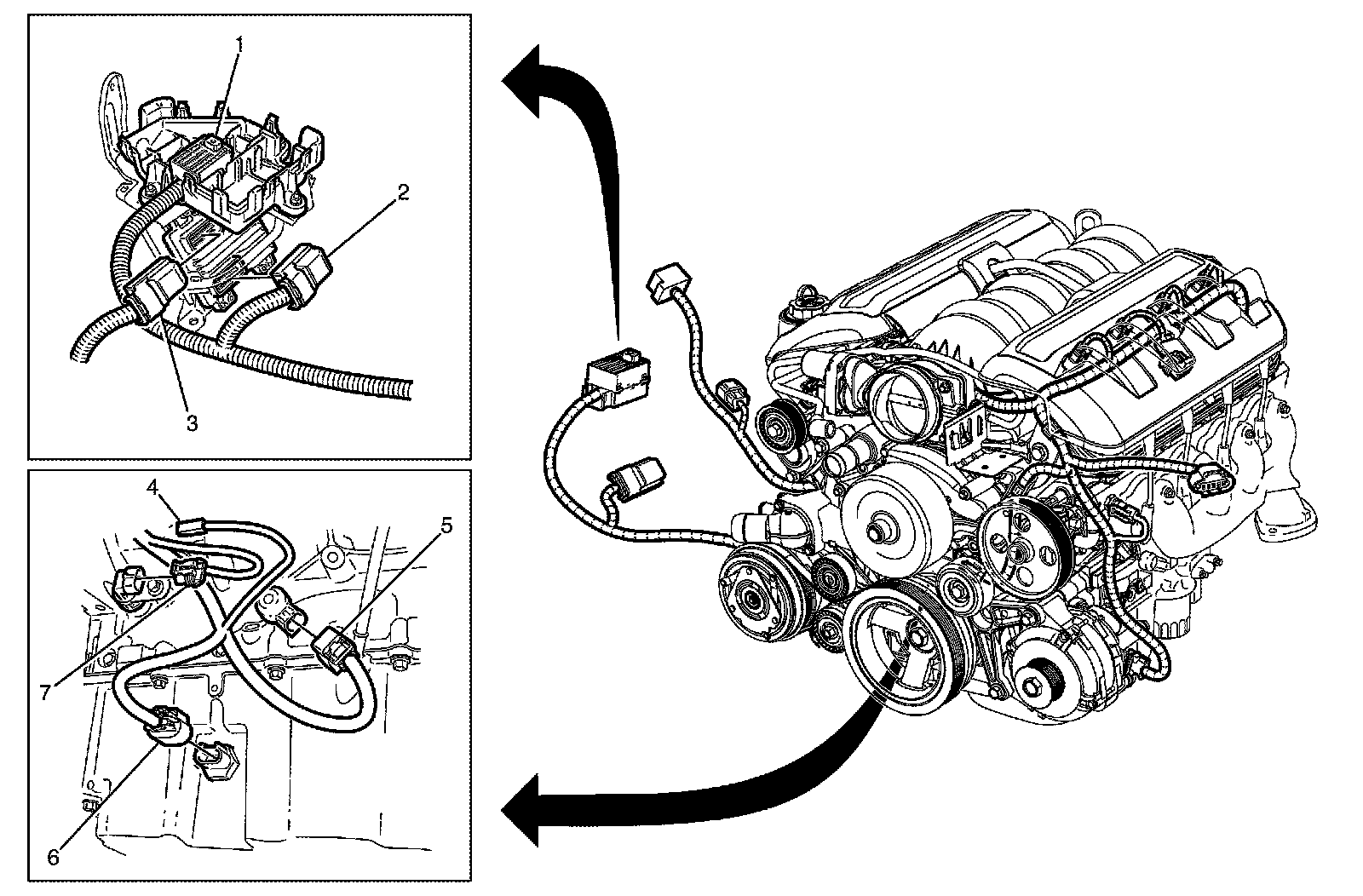 1
2
3
4
5
7
6