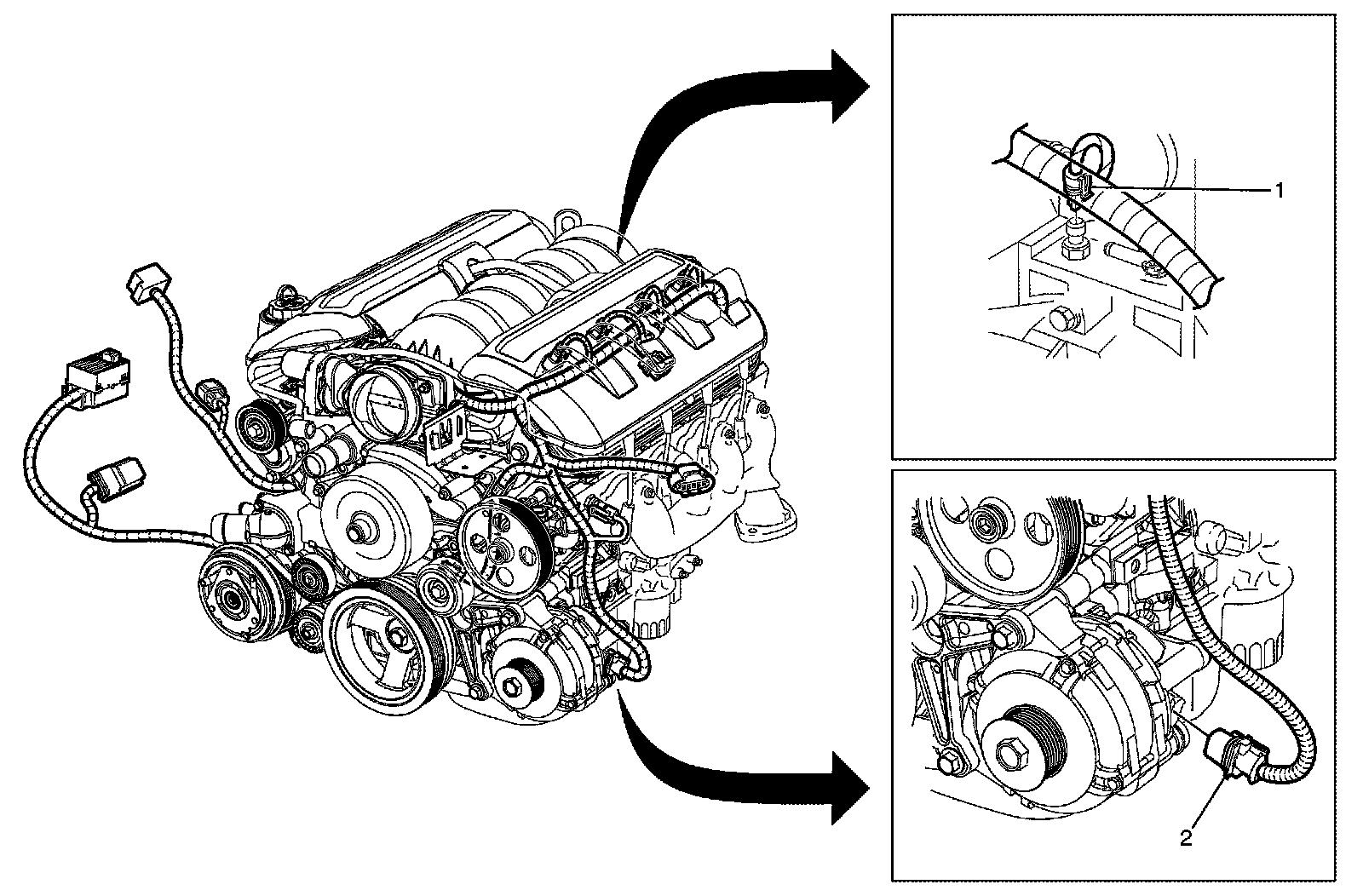 1

2