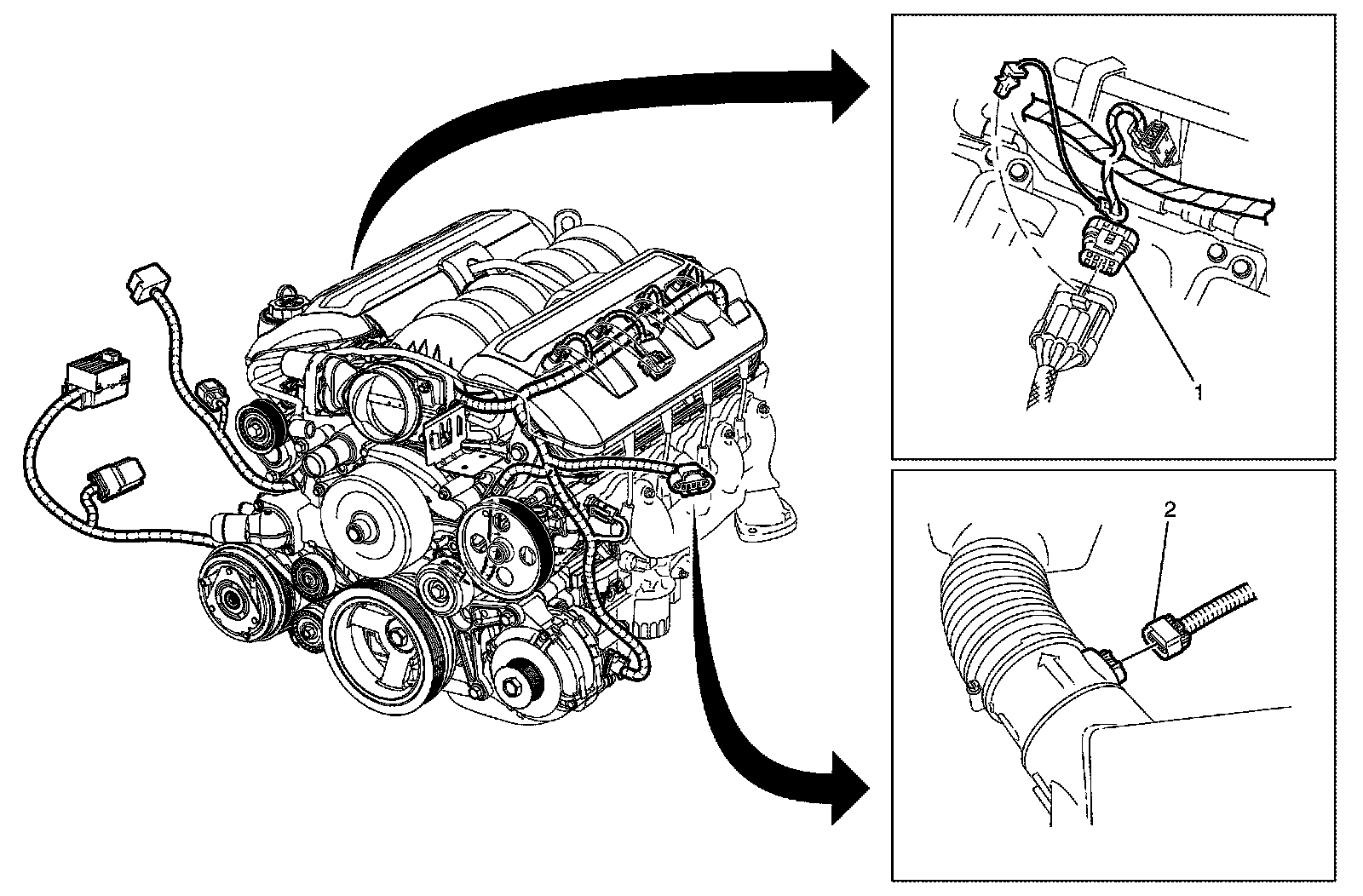 1

2