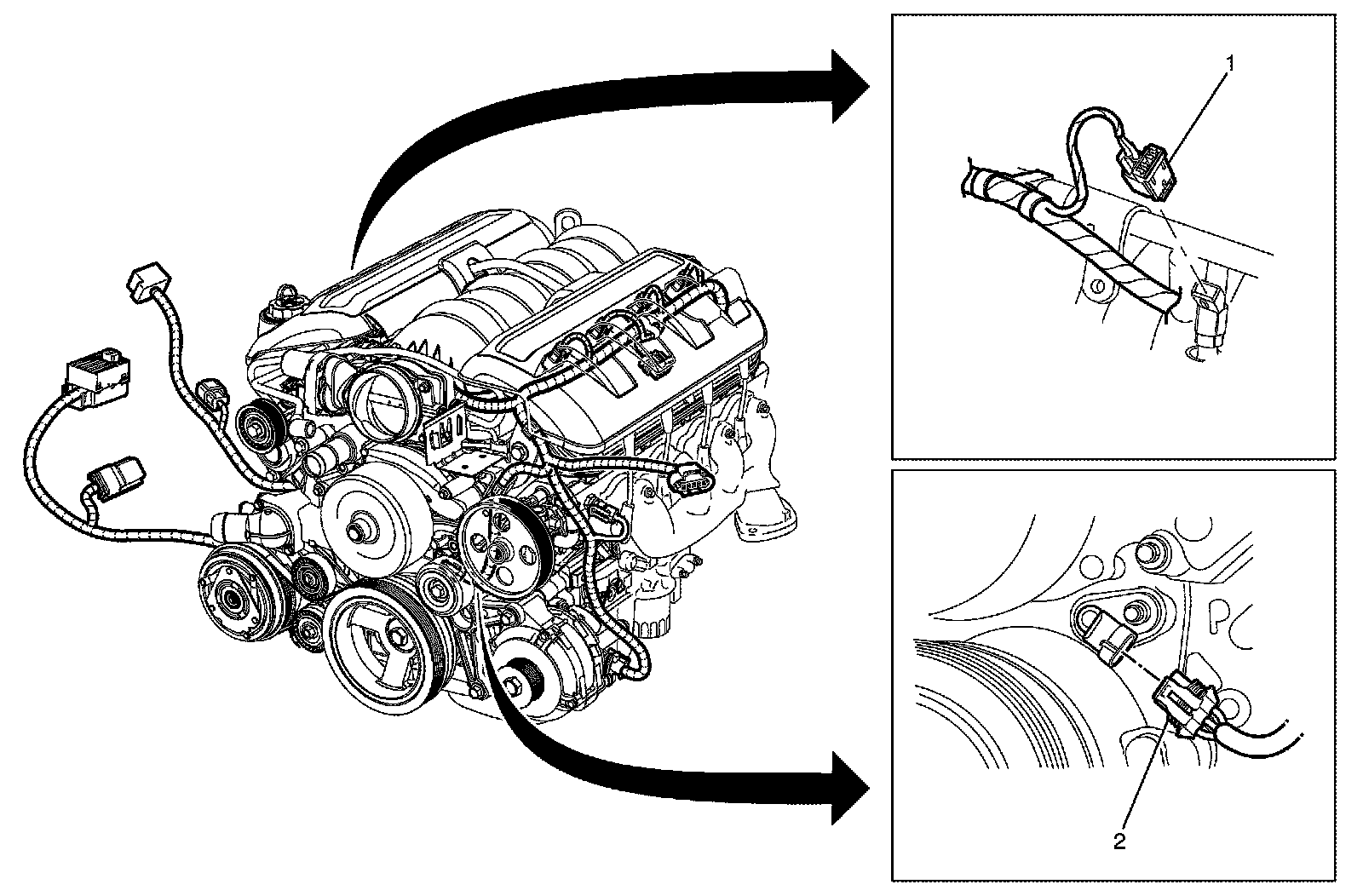 1

2