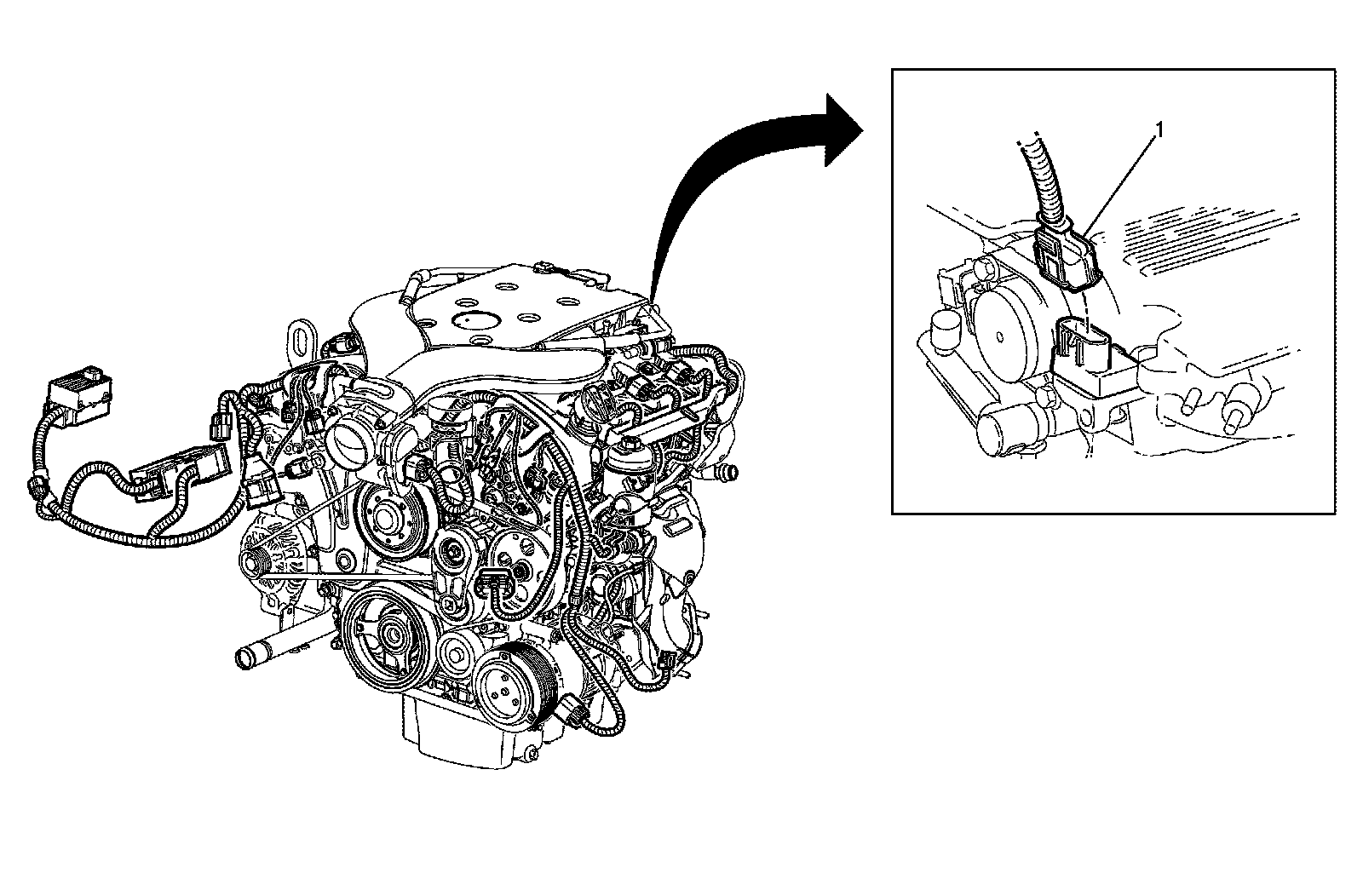 1